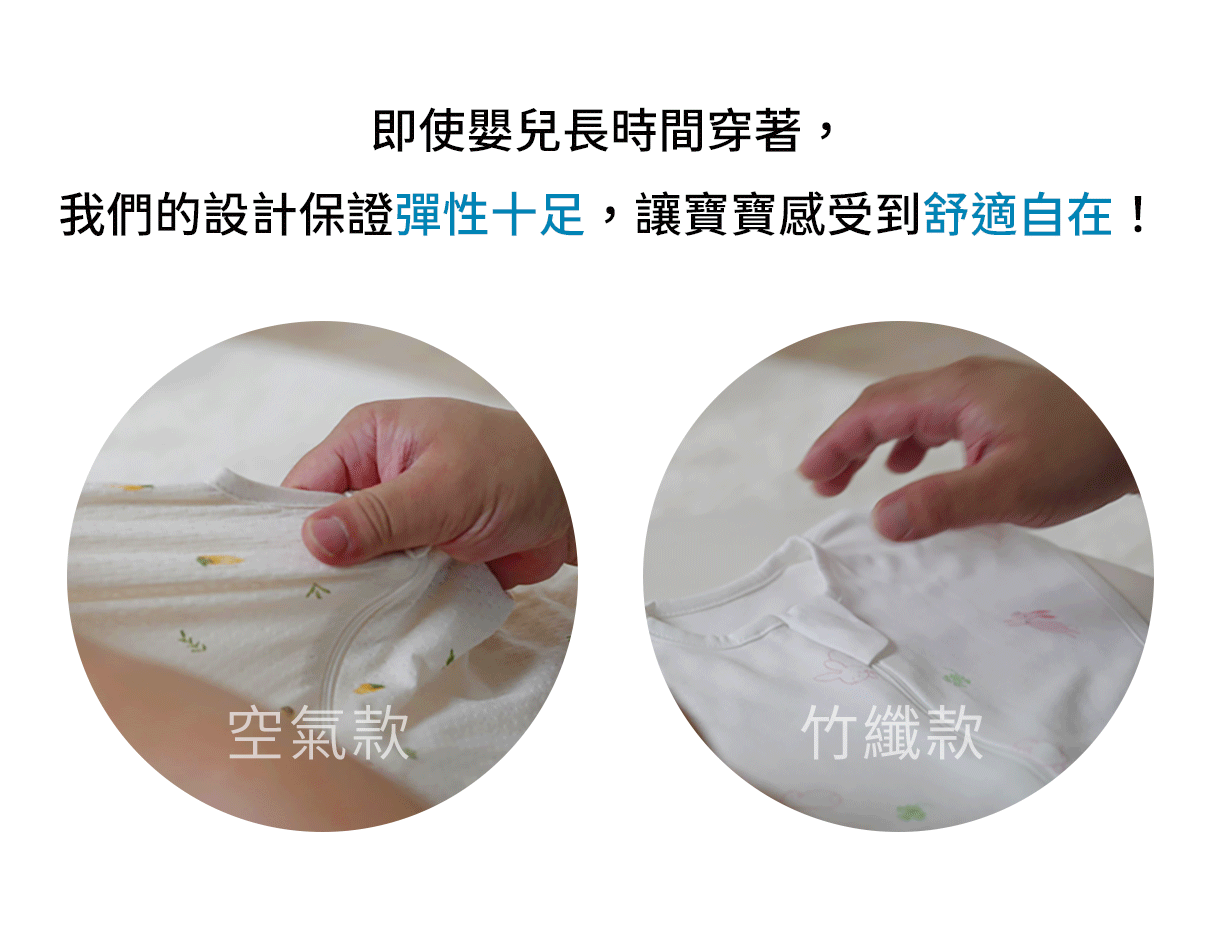 即使嬰兒長時間穿著，
我們的設計保證彈性十足，讓寶寶感受到舒適自在！

空氣款

竹纖款