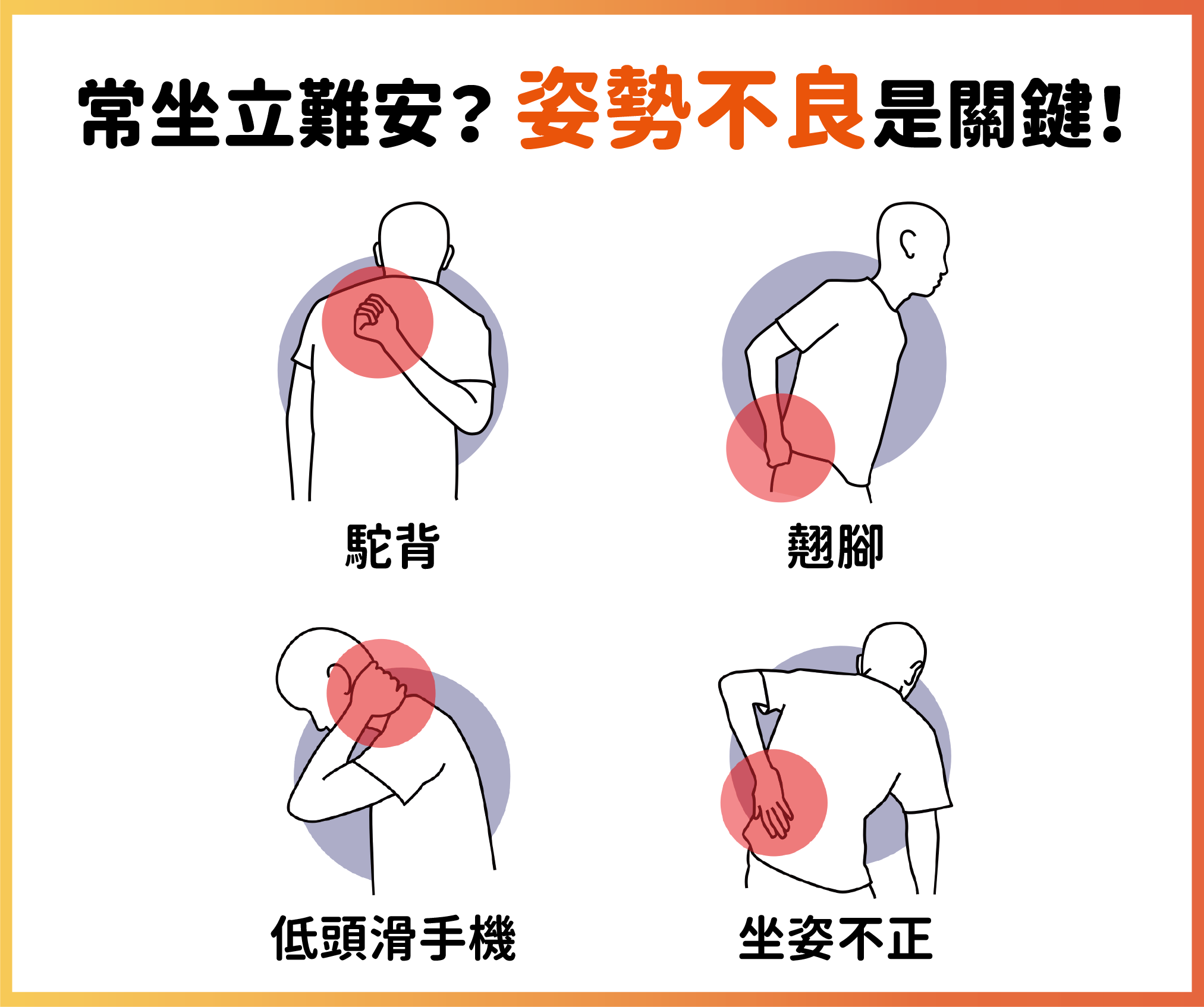 常坐立難安？姿勢不良是關鍵！

駝背

翹腳

低頭滑手機

坐姿不正