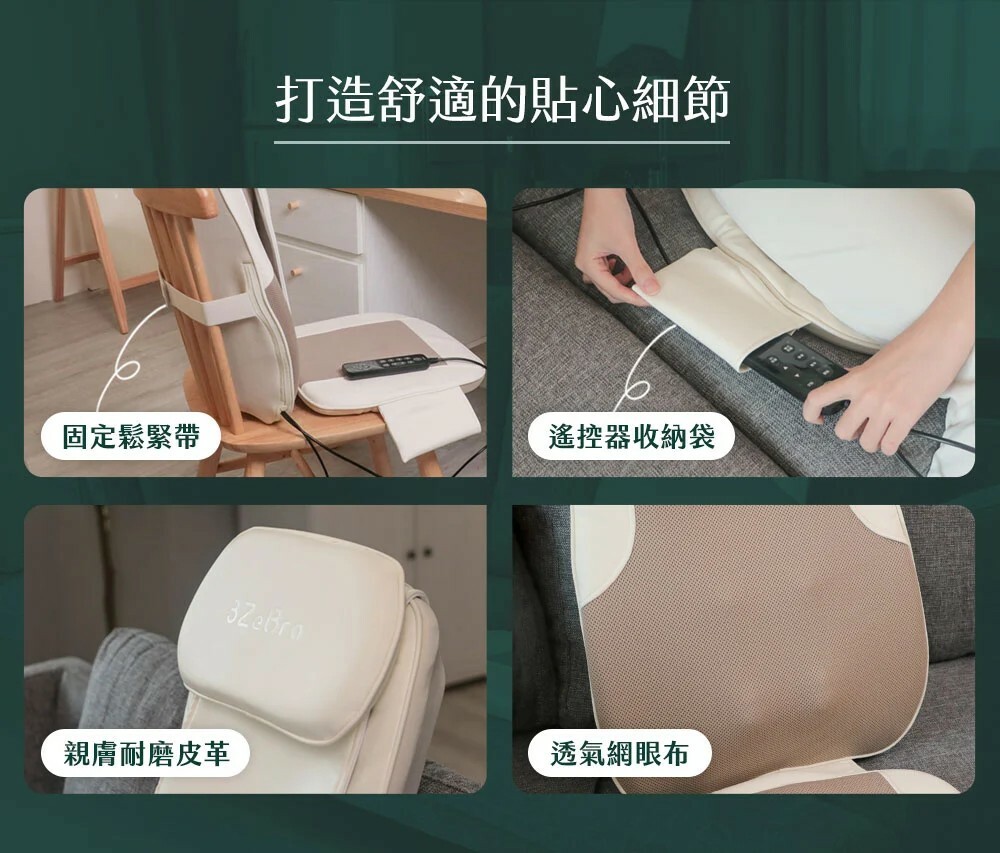 打造舒適的貼心細節

固定鬆緊帶

遙控器收納袋

3ZeBra

親膚耐磨皮革

透氣網眼布