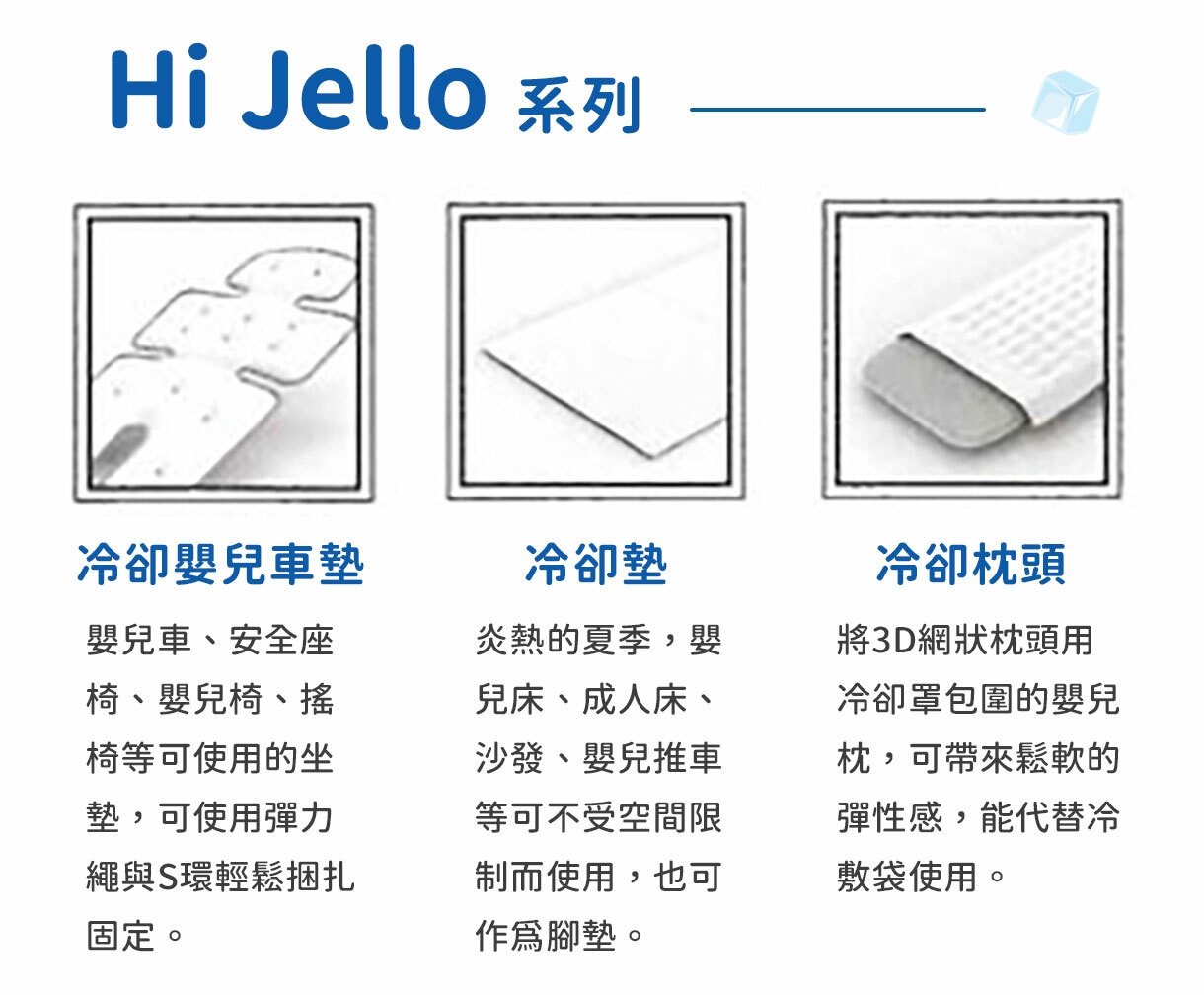 Hi Jello 系列

冷卻嬰兒車墊

嬰兒車、安全座椅、嬰兒椅、搖椅等可使用的坐墊，可使用彈力繩與S環輕鬆捆扎固定。

冷卻墊

炎熱的夏季，嬰兒床、成人床、沙發、嬰兒推車等可不受空間限制而使用，也可作爲腳墊。

冷卻枕頭

將3D網狀枕頭用冷卻罩包圍的嬰兒枕，可帶來鬆軟的彈性感，能代替冷敷袋使用。