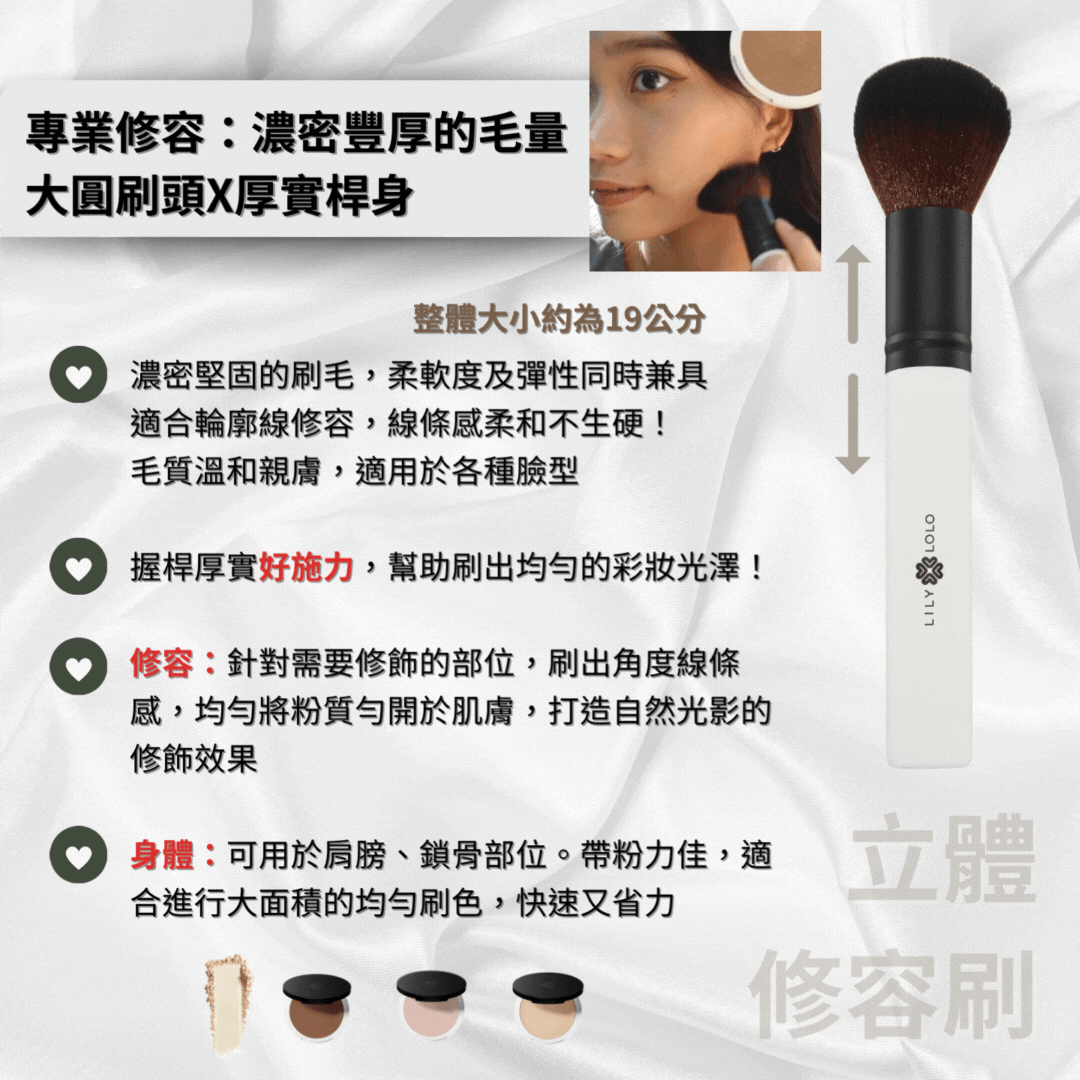 專業修容：濃密豐厚的毛量
大圓刷頭X厚實桿身

整體大小約為19公分

濃密堅固的刷毛，柔軟度及彈性同時兼具
適合輪廓線修容，線條感柔和不生硬！
毛質溫和親膚，適用於各種臉型

握桿厚實好施力，幫助刷出均勻的彩妝光澤！

修容：針對需要修飾的部位，刷出角度線條感，均勻將粉質勻開於肌膚，打造自然光影的修飾效果

身體：可用於肩膀、鎖骨部位。帶粉力佳，適合進行大面積的均勻刷色，快速又省力

LILY LOLO

立體
修容刷