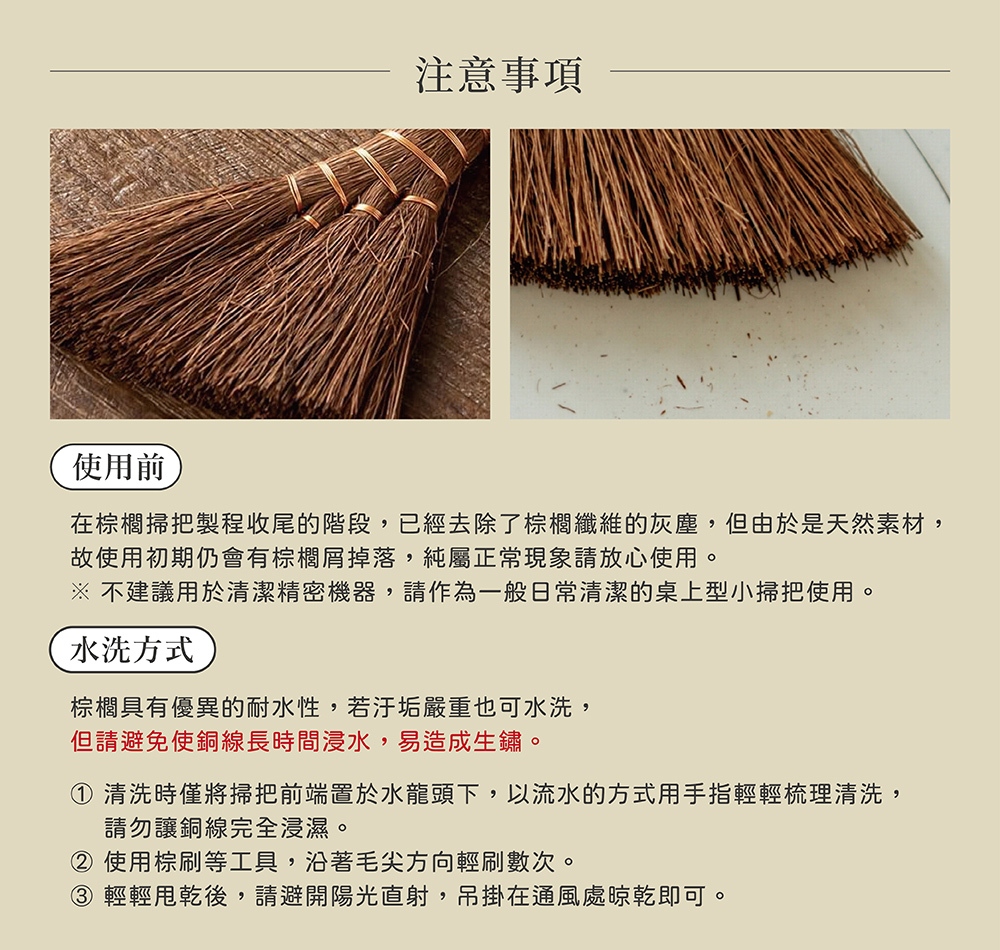 注意事項

使用前

在棕櫚掃把製程收尾的階段，已經去除了棕櫚纖維的灰塵，但由於是天然素材，故使用初期仍會有棕櫚屑掉落，純屬正常現象請放心使用。
※ 不建議用於清潔精密機器，請作為一般日常清潔的桌上型小掃把使用。

水洗方式

棕櫚具有優異的耐水性，若汙垢嚴重也可水洗，
但請避免使銅線長時間浸水，易造成生鏽。

① 清洗時僅將掃把前端置於水龍頭下，以流水的方式用手指輕輕梳理清洗，請勿讓銅線完全浸濕。
② 使用棕刷等工具，沿著毛尖方向輕刷數次。
③ 輕輕甩乾後，請避開陽光直射，吊掛在通風處晾乾即可。