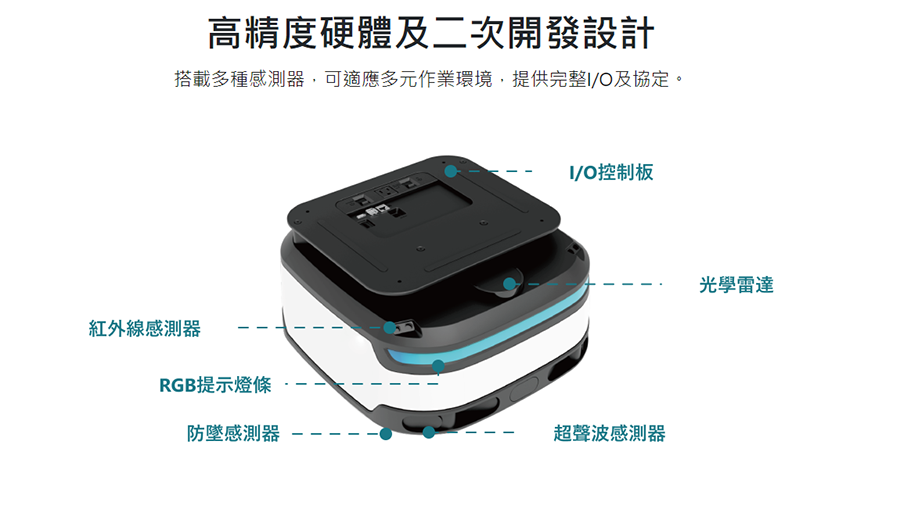 高精度硬體及二次開發設計

搭載多種感測器，可適應多元作業環境，提供完整I/O及協定。

I/O控制板

光學雷達

紅外線感測器

RGB提示燈條

防墜感測器

超聲波感測器