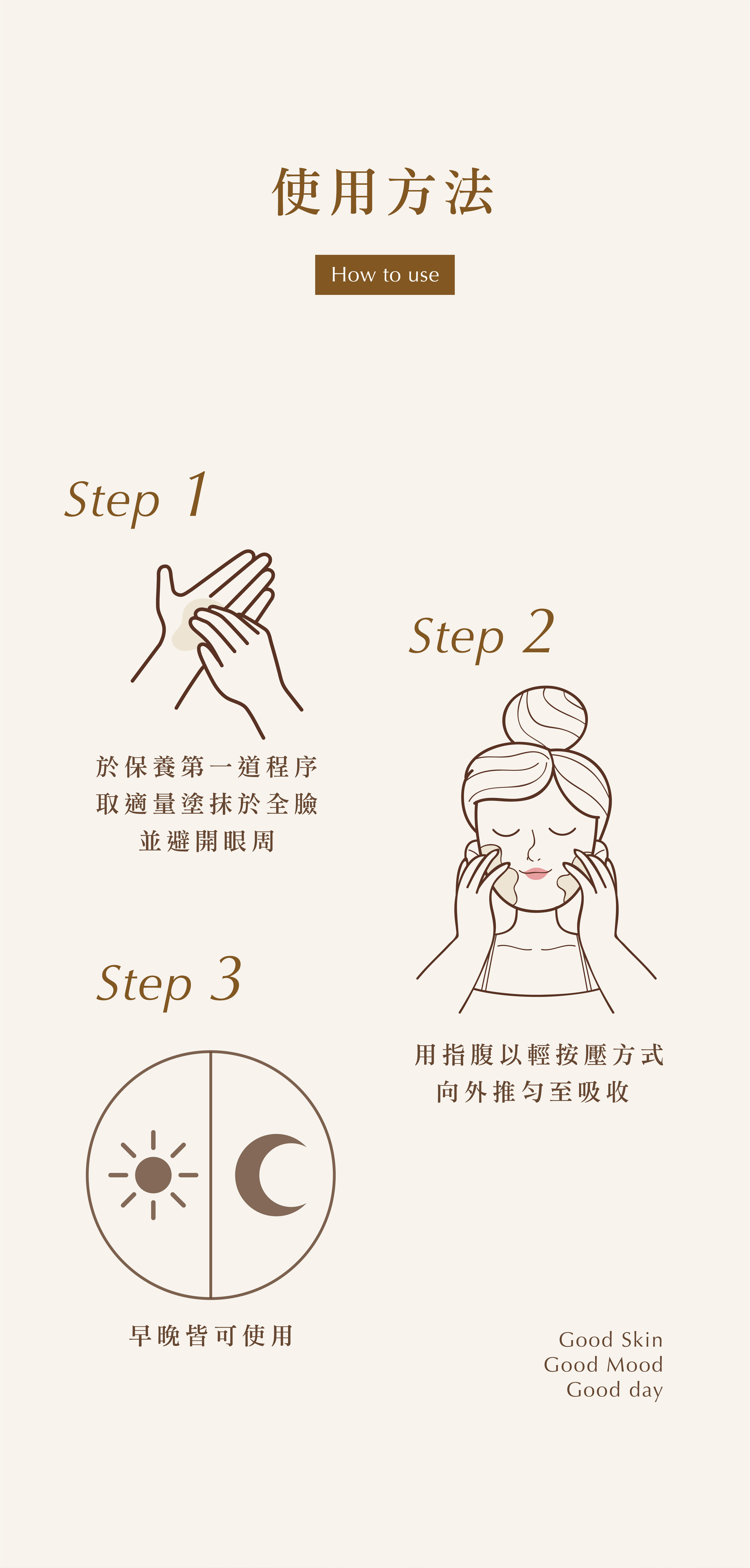 使用方法

How to use

Step 1

於保養第一道程序
取適量塗抹於全臉
並避開眼周

Step 2

用指腹以輕按壓方式
向外推勻至吸收

Step 3

早晚皆可使用

Good Skin
Good Mood
Good day