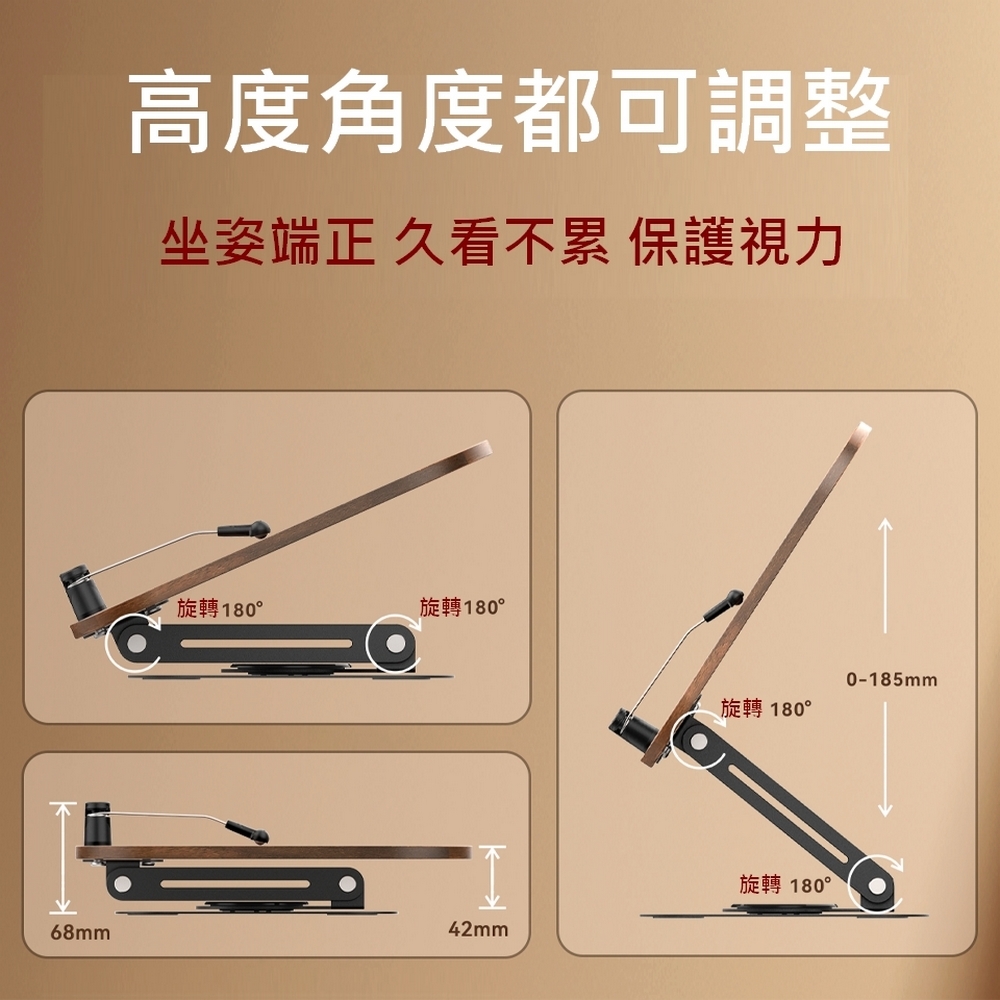 高度角度都可調整

坐姿端正 久看不累 保護視力

旋轉180°
旋轉180°

68mm
42mm

0-185mm
旋轉 180°
旋轉 180°