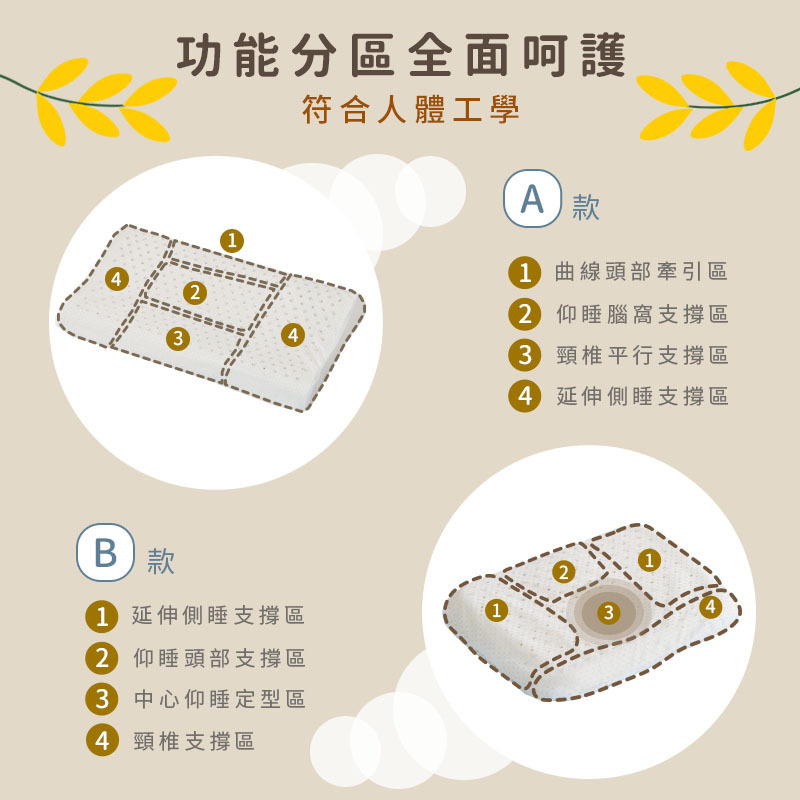 功能分區全面呵護
符合人體工學

1
4
2
3
4

A 款

1 曲線頭部牽引區
2 仰睡腦窩支撐區
3 頸椎平行支撐區
4 延伸側睡支撐區

B 款

1 延伸側睡支撐區
2 仰睡頭部支撐區
3 中心仰睡定型區
4 頸椎支撐區

2
1
1
3
4