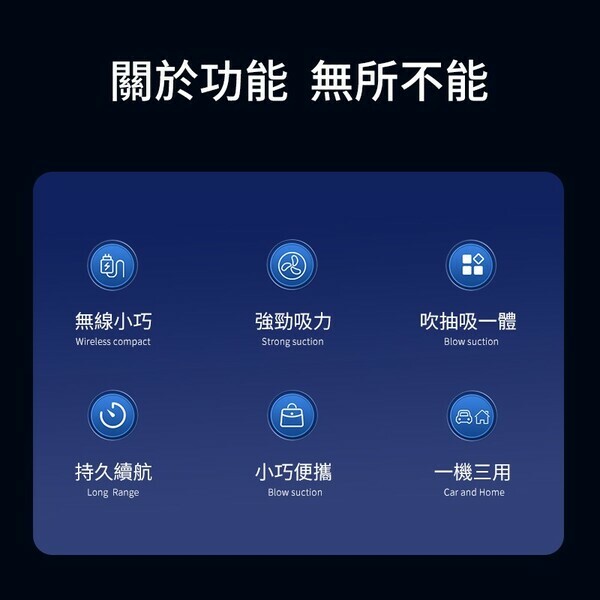 關於功能 無所不能

無線小巧
Wireless compact

強勁吸力
Strong suction

吹抽吸一體
Blow suction

持久續航
Long Range

小巧便攜
Blow suction

一機三用
Car and Home