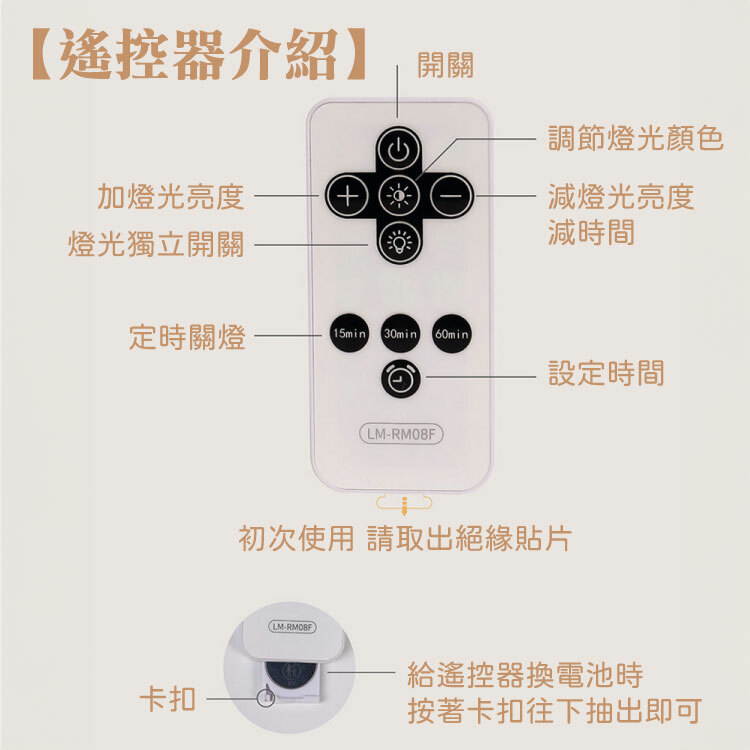 【遙控器介紹】

開關

調節燈光顏色

加燈光亮度

減燈光亮度
減時間

燈光獨立開關

定時關燈

15min 30min 60min

設定時間

LM-RM08F

初次使用 請取出絕緣貼片

LM-RM08F

卡扣

給遙控器換電池時
按著卡扣往下抽出即可