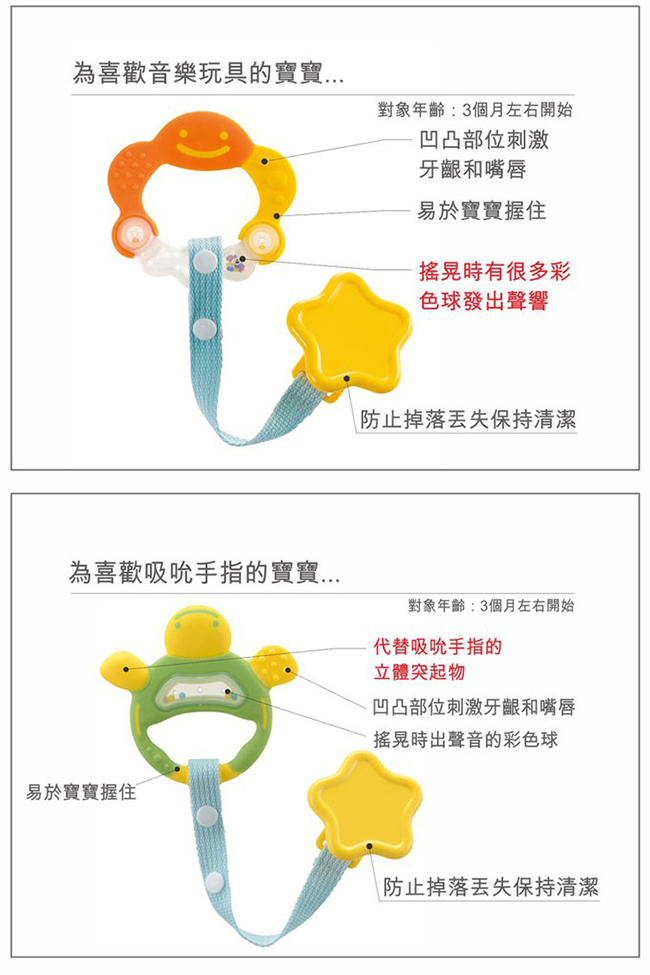 為喜歡音樂玩具的寶寶...

對象年齡：3個月左右開始

凹凸部位刺激牙齦和嘴唇

易於寶寶握住

搖晃時有很多彩色球發出聲響

防止掉落丟失保持清潔

為喜歡吸吮手指的寶寶...

對象年齡：3個月左右開始

代替吸吮手指的立體突起物

凹凸部位刺激牙齦和嘴唇

搖晃時出聲音的彩色球

易於寶寶握住

防止掉落丟失保持清潔