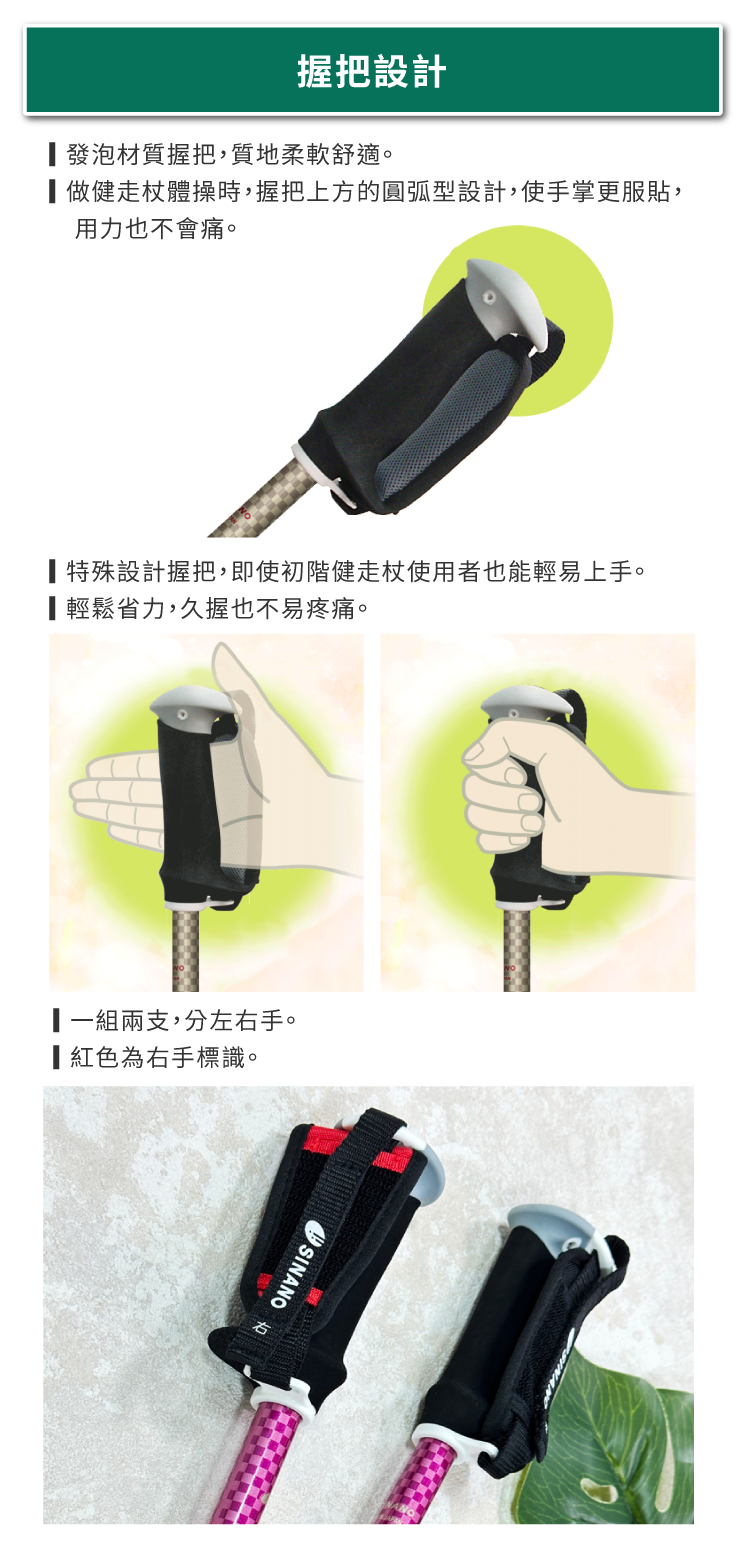 握把設計

▍發泡材質握把，質地柔軟舒適。
▍做健走杖體操時，握把上方的圓弧型設計，使手掌更服貼，用力也不會痛。

▍特殊設計握把，即使初階健走杖使用者也能輕易上手。
▍輕鬆省力，久握也不易疼痛。

▍一組兩支，分左右手。
▍紅色為右手標識。

SINANO
右
SINANO