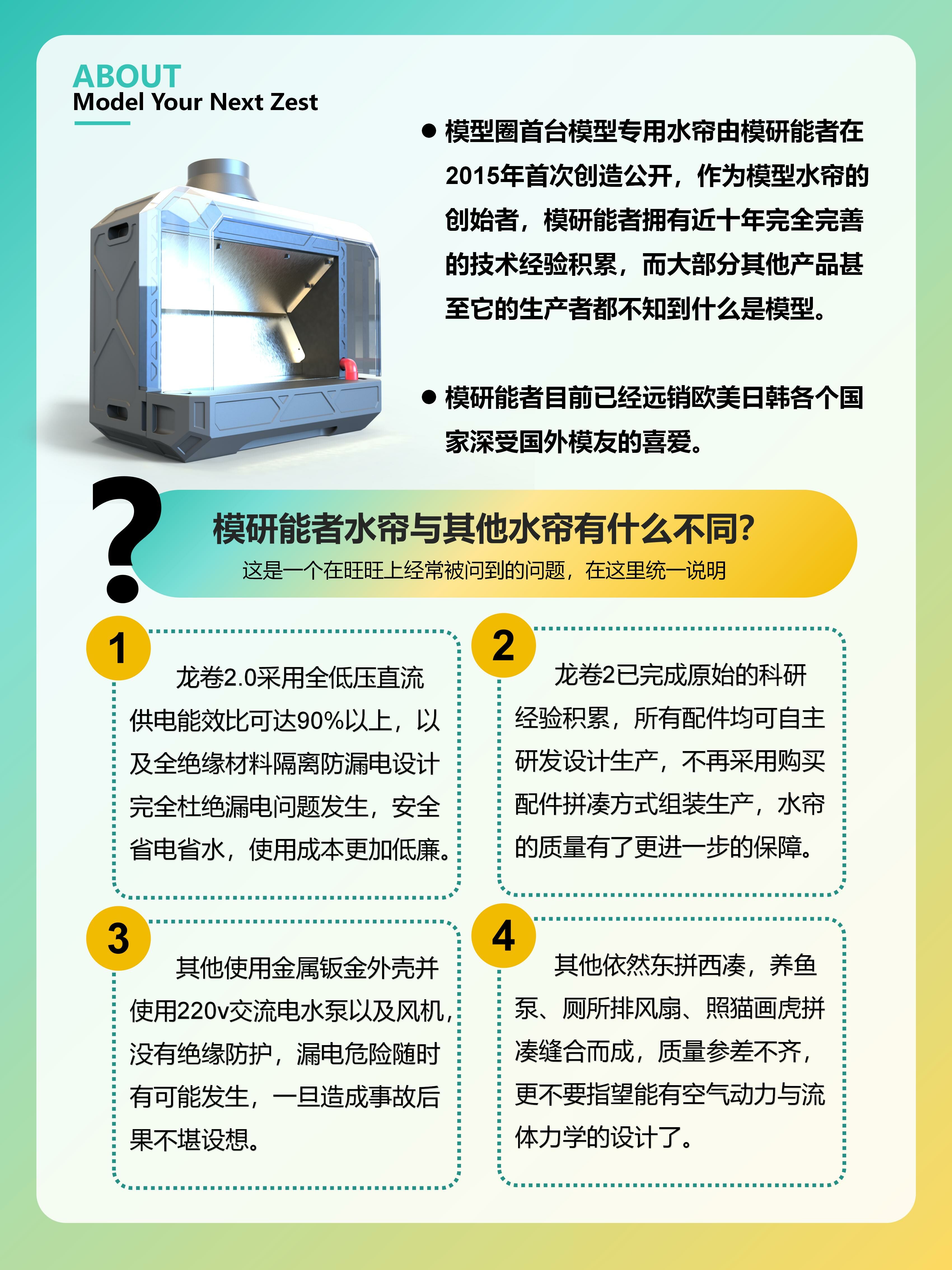 ABOUT
Model Your Next Zest

● 模型圈首台模型专用水帘由模研能者在2015年首次创造公开，作为模型水帘的创始者，模研能者拥有近十年完全完善的技术经验积累，而大部分其他产品甚至它的生产者都不知到什么是模型。

● 模研能者目前已经远销欧美日韩各个国家深受国外模友的喜爱。

?

模研能者水帘与其他水帘有什么不同?
这是一个在旺旺上经常被问到的问题，在这里统一说明

1
龙卷2.0采用全低压直流供电能效比可达90%以上，以及全绝缘材料隔离防漏电设计完全杜绝漏电问题发生，安全省电省水，使用成本更加低廉。

2
龙卷2已完成原始的科研经验积累，所有配件均可自主研发设计生产，不再采用购买配件拼凑方式组装生产，水帘的质量有了更进一步的保障。

3
其他使用金属钣金外壳并使用220v交流电水泵以及风机，没有绝缘防护，漏电危险随时有可能发生，一旦造成事故后果不堪设想。

4
其他依然东拼西凑，养鱼泵、厕所排风扇、照猫画虎拼凑缝合而成，质量参差不齐，更不要指望能有空气动力与流体力学的设计了。