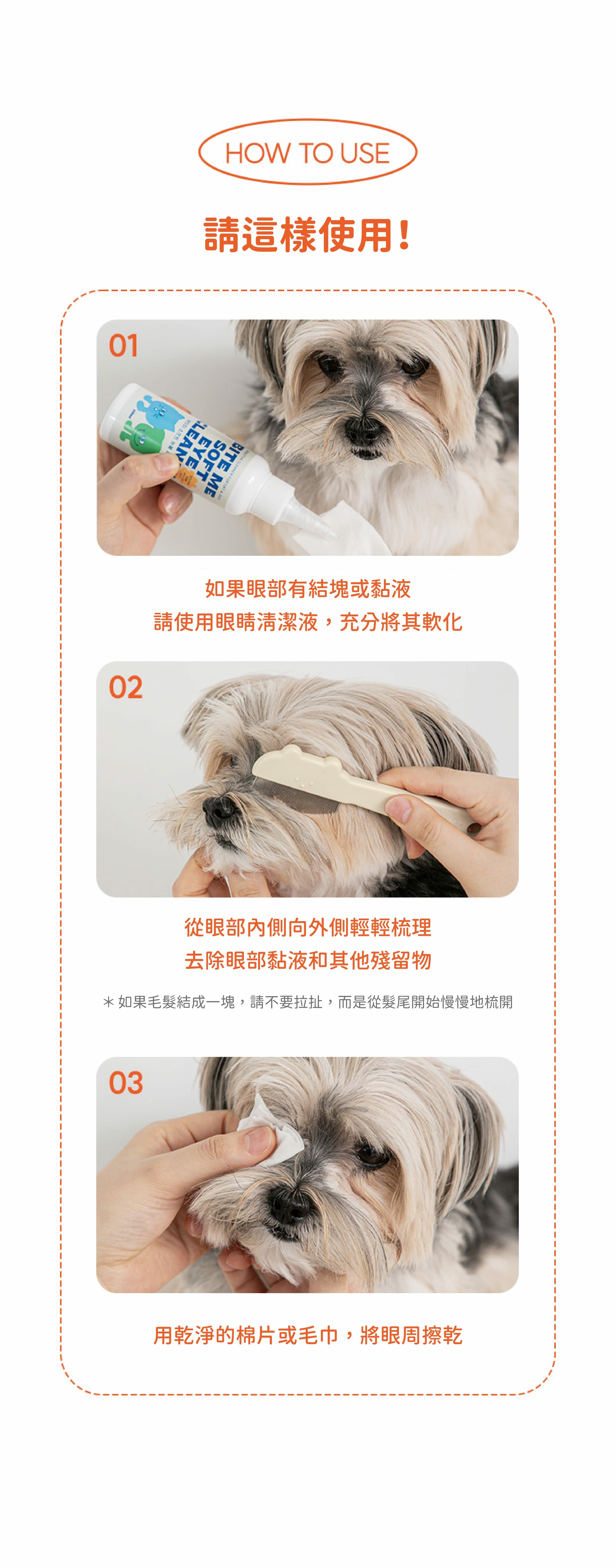 HOW TO USE

請這樣使用！

01

BITE ME
SOFT EYE
CLEAN

如果眼部有結塊或黏液
請使用眼睛清潔液，充分將其軟化

02

從眼部內側向外側輕輕梳理
去除眼部黏液和其他殘留物

＊如果毛髮結成一塊，請不要拉扯，而是從髮尾開始慢慢地梳開

03

用乾淨的棉片或毛巾，將眼周擦乾