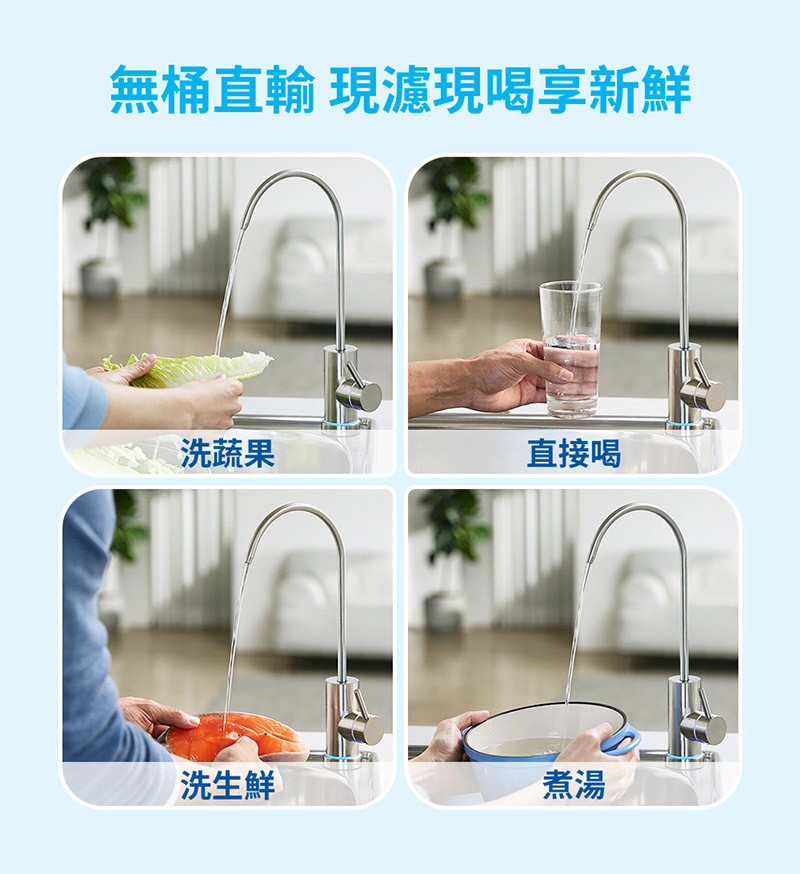 無桶直輸 現濾現喝享新鮮

洗蔬果

直接喝

洗生鮮

煮湯