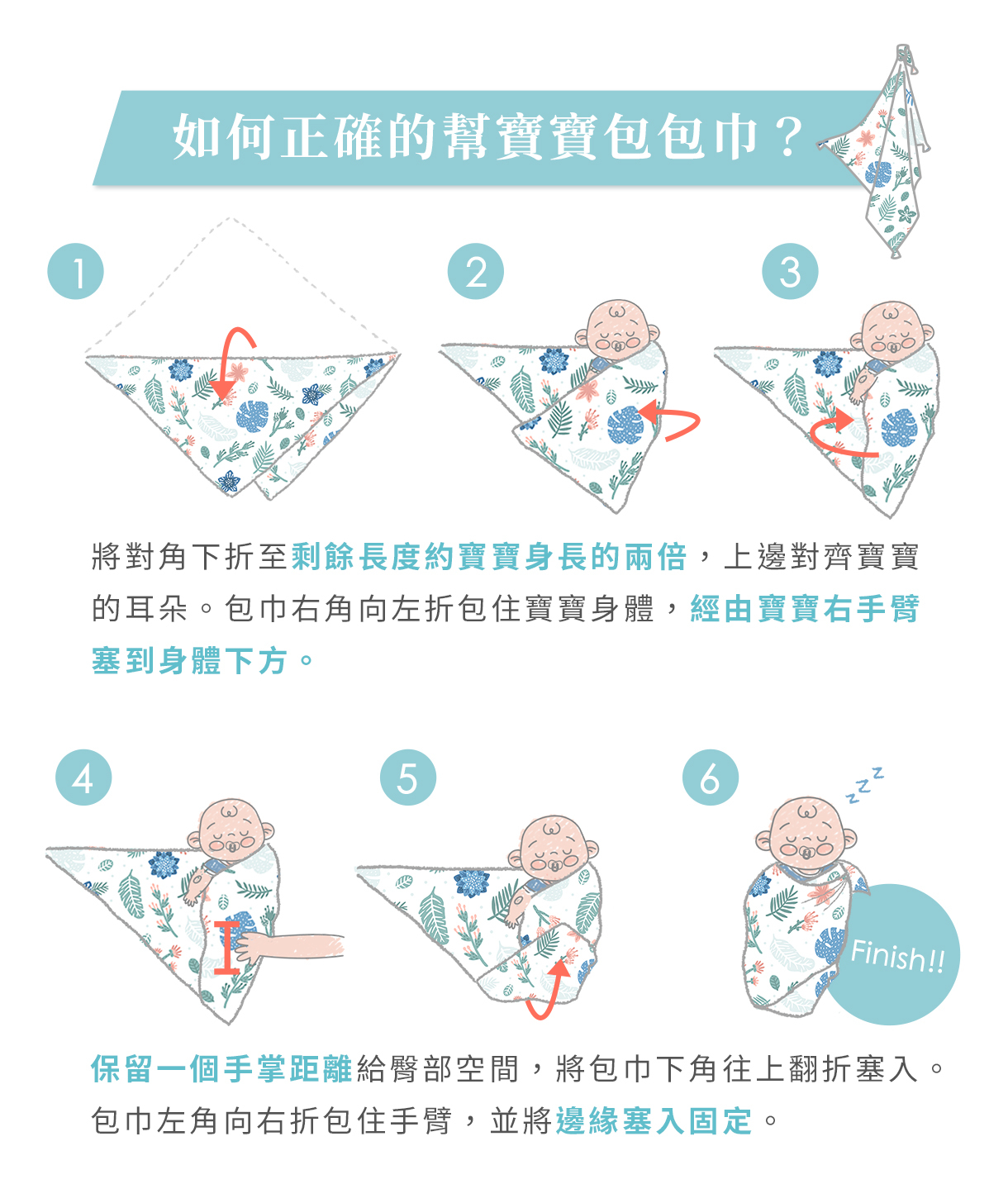 如何正確的幫寶寶包包巾？

1

2

3

將對角下折至剩餘長度約寶寶身長的兩倍，上邊對齊寶寶的耳朵。包巾右角向左折包住寶寶身體，經由寶寶右手臂塞到身體下方。

4

5

6

zzz

Finish!!

保留一個手掌距離給臀部空間，將包巾下角往上翻折塞入。包巾左角向右折包住手臂，並將邊緣塞入固定。