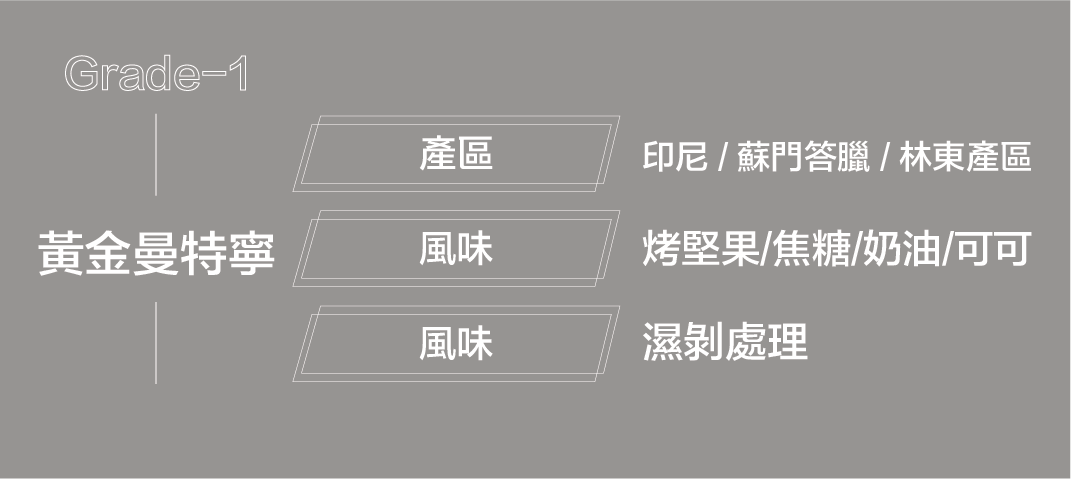 Grade-1

黃金曼特寧

產區

印尼 / 蘇門答臘 / 林東產區

風味

烤堅果/焦糖/奶油/可可

風味

濕剝處理