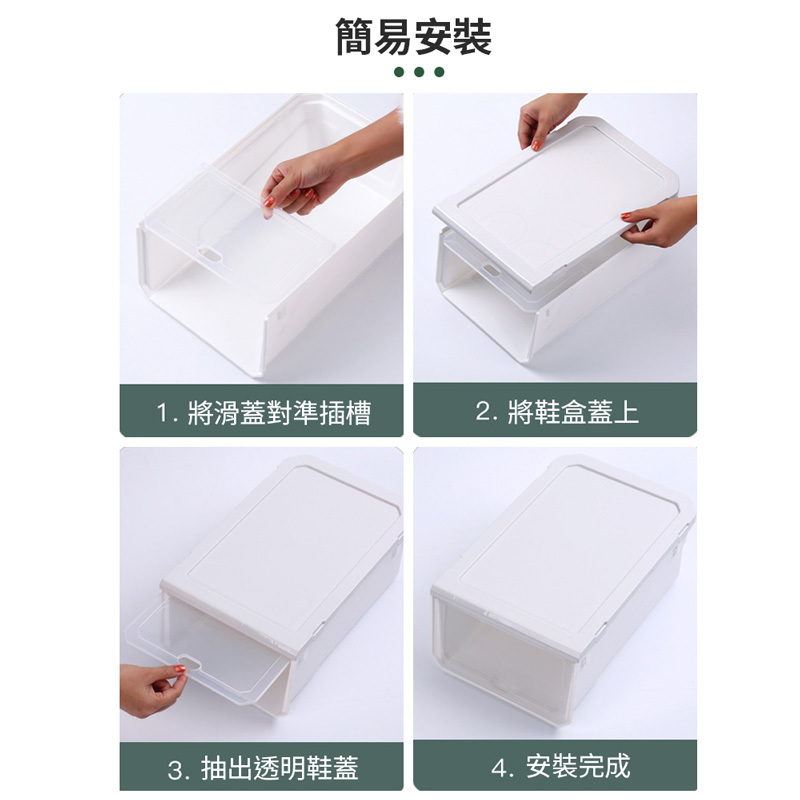 簡易安裝

1. 將滑蓋對準插槽

2. 將鞋盒蓋上

3. 抽出透明鞋蓋

4. 安裝完成