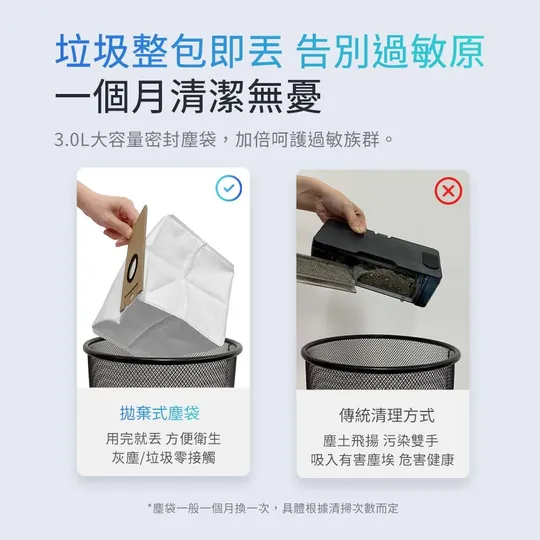 垃圾整包即丟 告別過敏原
一個月清潔無憂

3.0L大容量密封塵袋，加倍呵護過敏族群。

拋棄式塵袋

用完就丟 方便衛生
灰塵/垃圾零接觸

傳統清理方式

塵土飛揚 污染雙手
吸入有害塵埃 危害健康

*塵袋一般一個月換一次，具體根據清掃次數而定