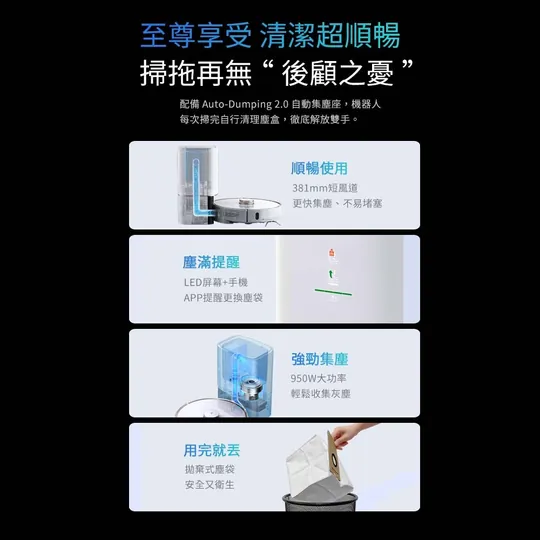 至尊享受 清潔超順暢
掃拖再無“後顧之憂”

配備 Auto-Dumping 2.0 自動集塵座，機器人每次掃完自行清理塵盒，徹底解放雙手。

順暢使用
381mm短風道
更快集塵、不易堵塞

塵滿提醒
LED屏幕+手機
APP提醒更換塵袋

強勁集塵
950W大功率
輕鬆收集灰塵

用完就丟
拋棄式塵袋
安全又衛生