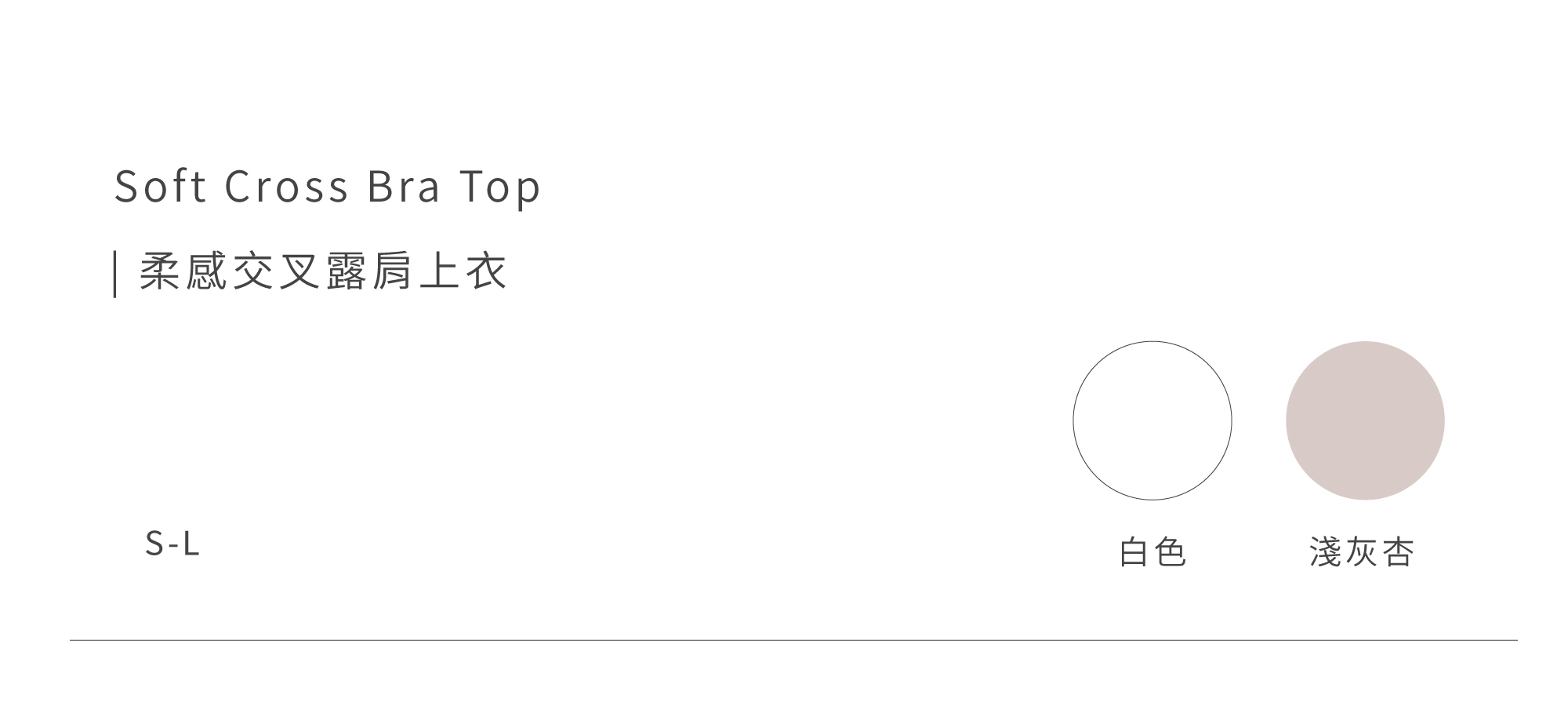 Soft Cross Bra Top

| 柔感交叉露肩上衣

S-L

白色

淺灰杏