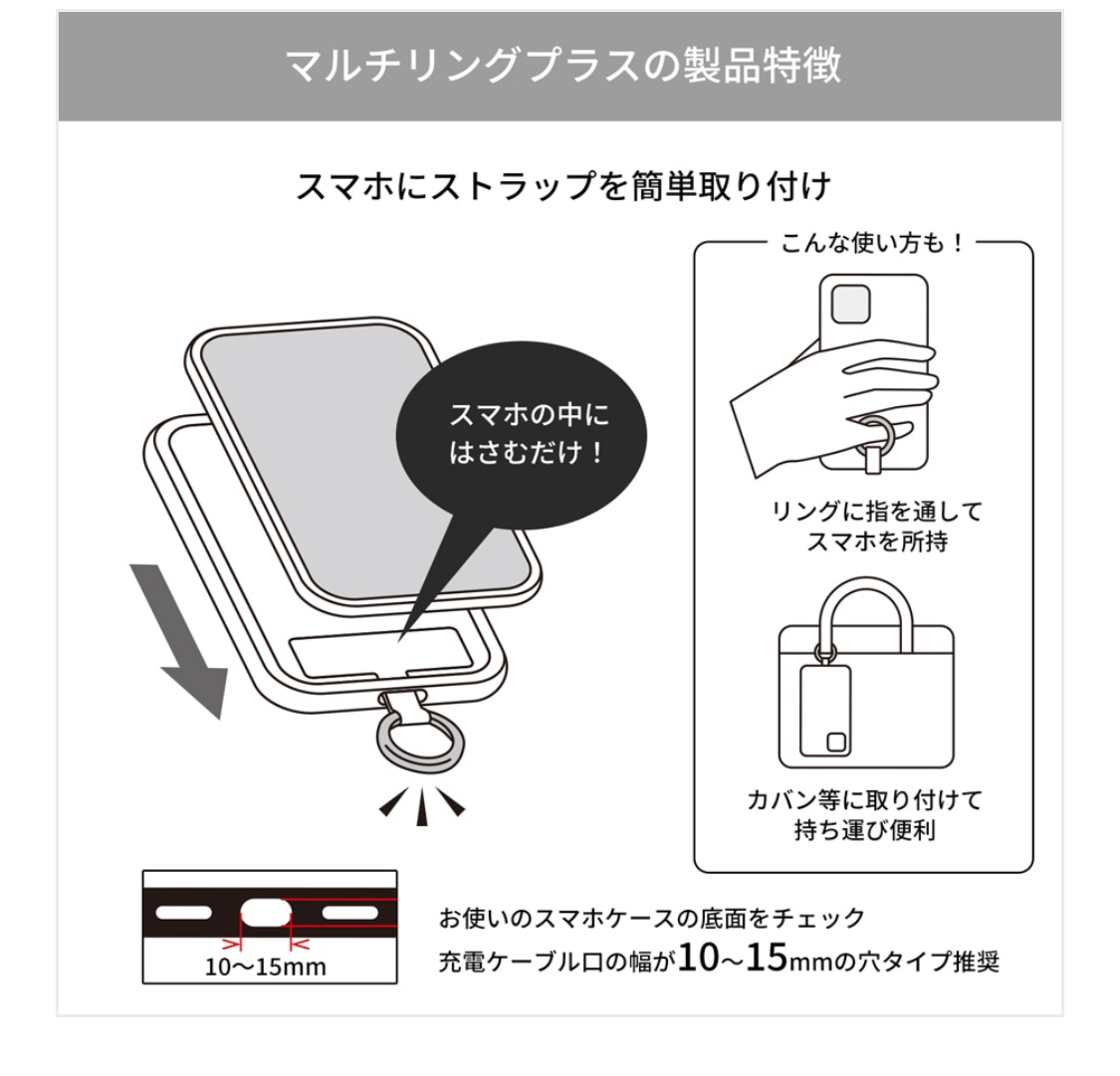 マルチリングプラスの製品特徴

スマホにストラップを簡単取り付け

スマホの中にはさむだけ！

こんな使い方も！

リングに指を通してスマホを所持

カバン等に取り付けて持ち運び便利

10〜15mm

お使いのスマホケースの底面をチェック
充電ケーブル口の幅が10〜15mmの穴タイプ推奨