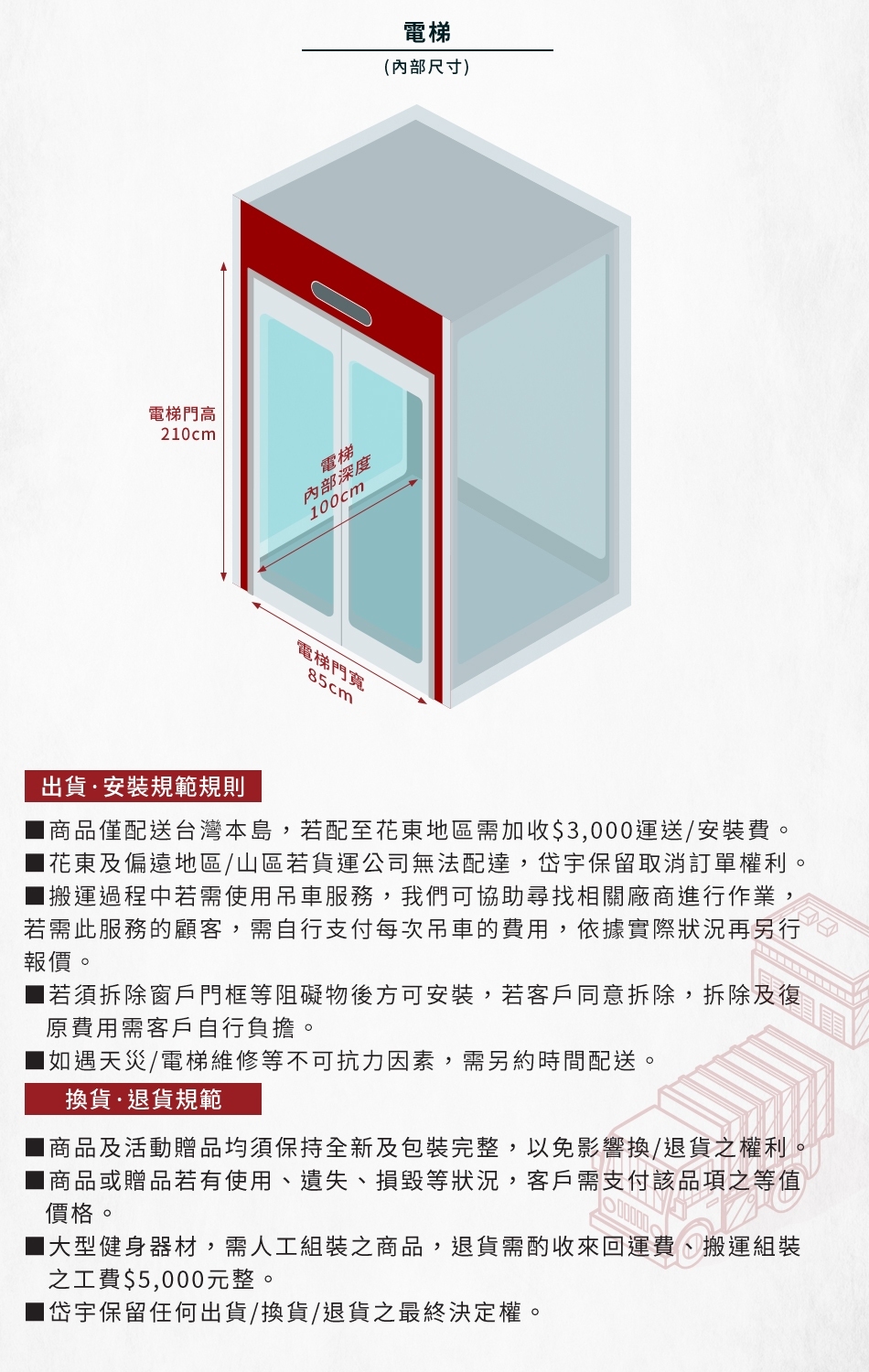 電梯
(內部尺寸)

電梯門高
210cm

電梯
內部深度
100cm

電梯門寬
85cm

出貨·安裝規範規則

■商品僅配送台灣本島，若配至花東地區需加收$3,000運送/安裝費。
■花東及偏遠地區/山區若貨運公司無法配達，岱宇保留取消訂單權利。
■搬運過程中若需使用吊車服務，我們可協助尋找相關廠商進行作業，若需此服務的顧客，需自行支付每次吊車的費用，依據實際狀況再另行報價。
■若須拆除窗戶門框等阻礙物後方可安裝，若客戶同意拆除，拆除及復原費用需客戶自行負擔。
■如遇天災/電梯維修等不可抗力因素，需另約時間配送。

換貨·退貨規範

■商品及活動贈品均須保持全新及包裝完整，以免影響換/退貨之權利。
■商品或贈品若有使用、遺失、損毀等狀況，客戶需支付該品項之等值價格。
■大型健身器材，需人工組裝之商品，退貨需酌收來回運費、搬運組裝之工費$5,000元整。
■岱宇保留任何出貨/換貨/退貨之最終決定權。