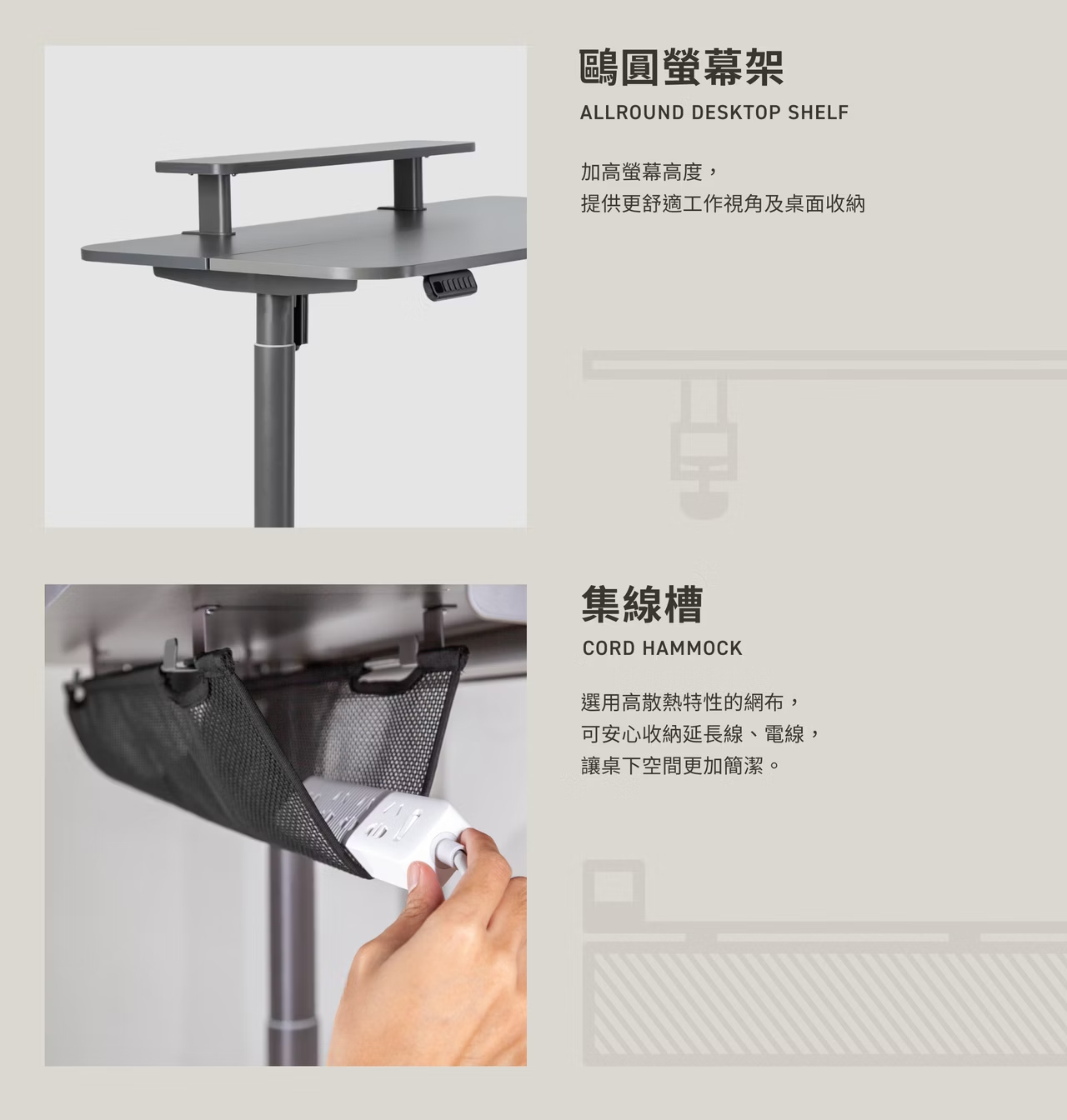 鷗圓螢幕架

ALLROUND DESKTOP SHELF

加高螢幕高度，
提供更舒適工作視角及桌面收納

集線槽

CORD HAMMOCK

選用高散熱特性的網布，
可安心收納延長線、電線，
讓桌下空間更加簡潔。