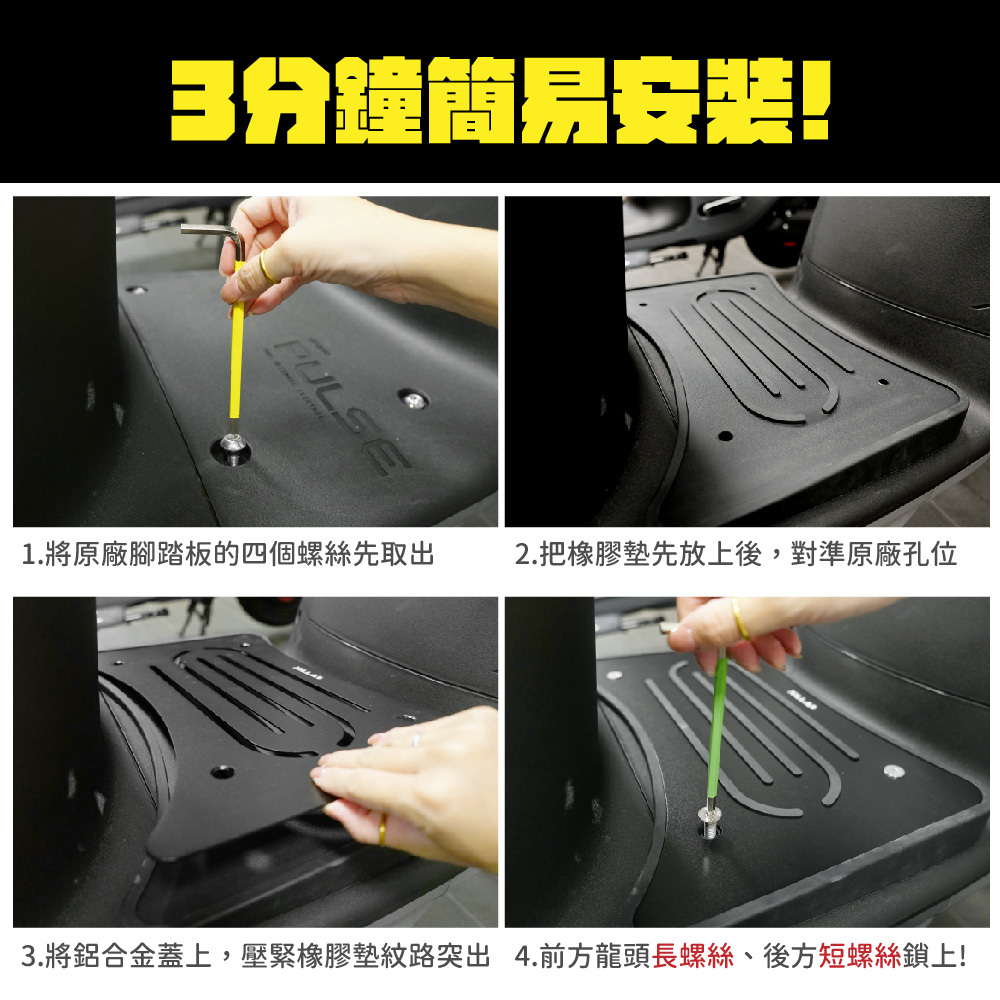 3分鐘簡易安裝!

PULSE

1.將原廠腳踏板的四個螺絲先取出

2.把橡膠墊先放上後，對準原廠孔位

3.將鋁合金蓋上，壓緊橡膠墊紋路突出

4.前方龍頭長螺絲、後方短螺絲鎖上!