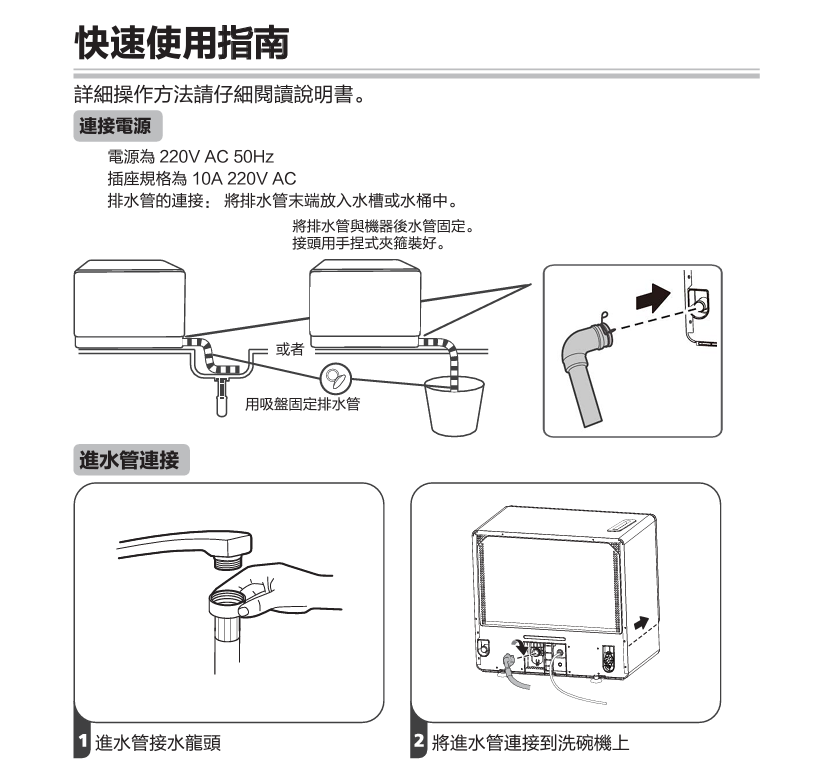 快速使用指南

詳細操作方法請仔細閱讀說明書。

連接電源

電源為 220V AC 50Hz
插座規格為 10A 220V AC
排水管的連接： 將排水管末端放入水槽或水桶中。
將排水管與機器後水管固定。
接頭用手捏式夾箍裝好。

或者

用吸盤固定排水管

進水管連接

1 進水管接水龍頭

2 將進水管連接到洗碗機上