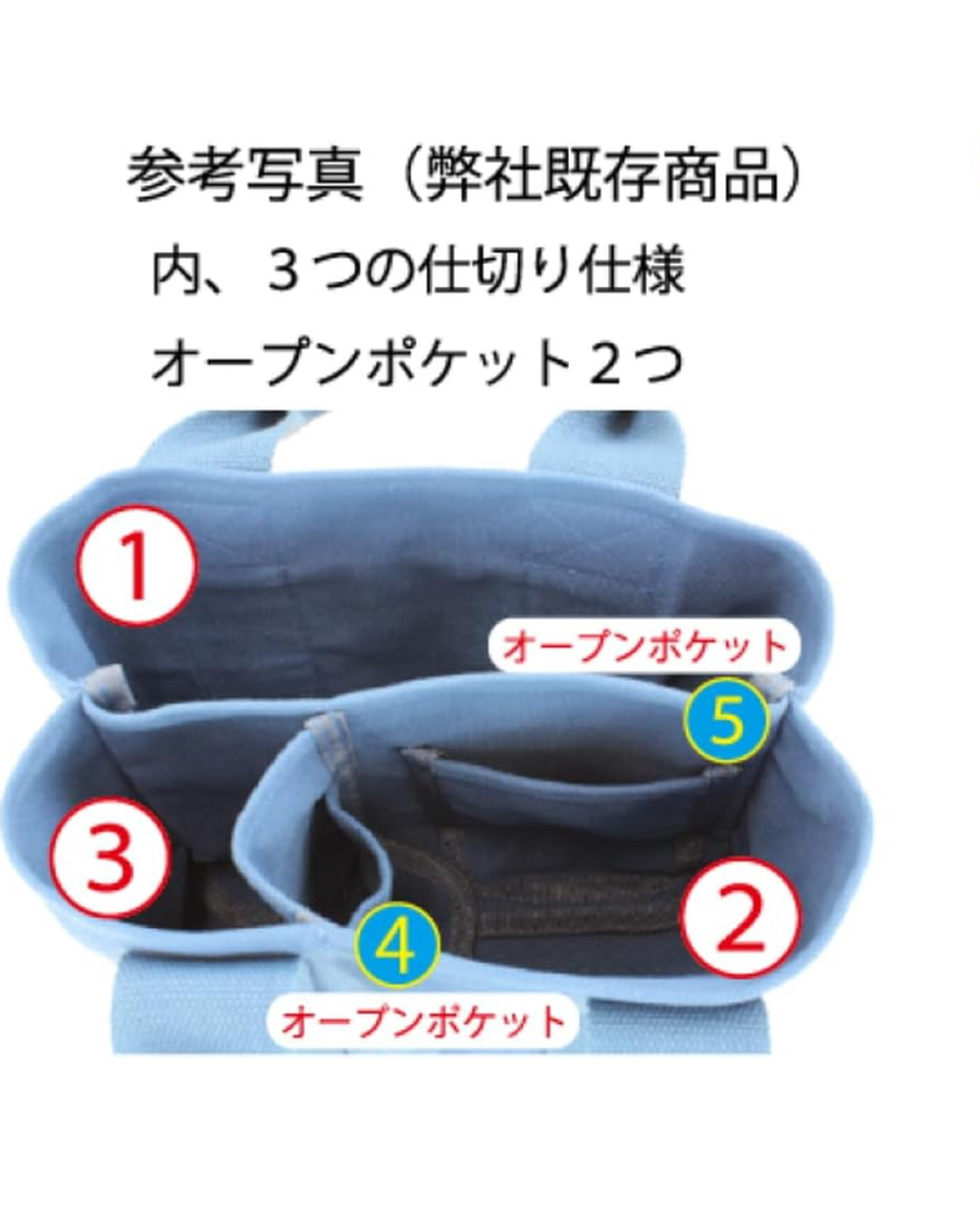 参考写真（弊社既存商品）

内、３つの仕切り仕様

オープンポケット２つ

1

オープンポケット

5

3

2

4

オープンポケット