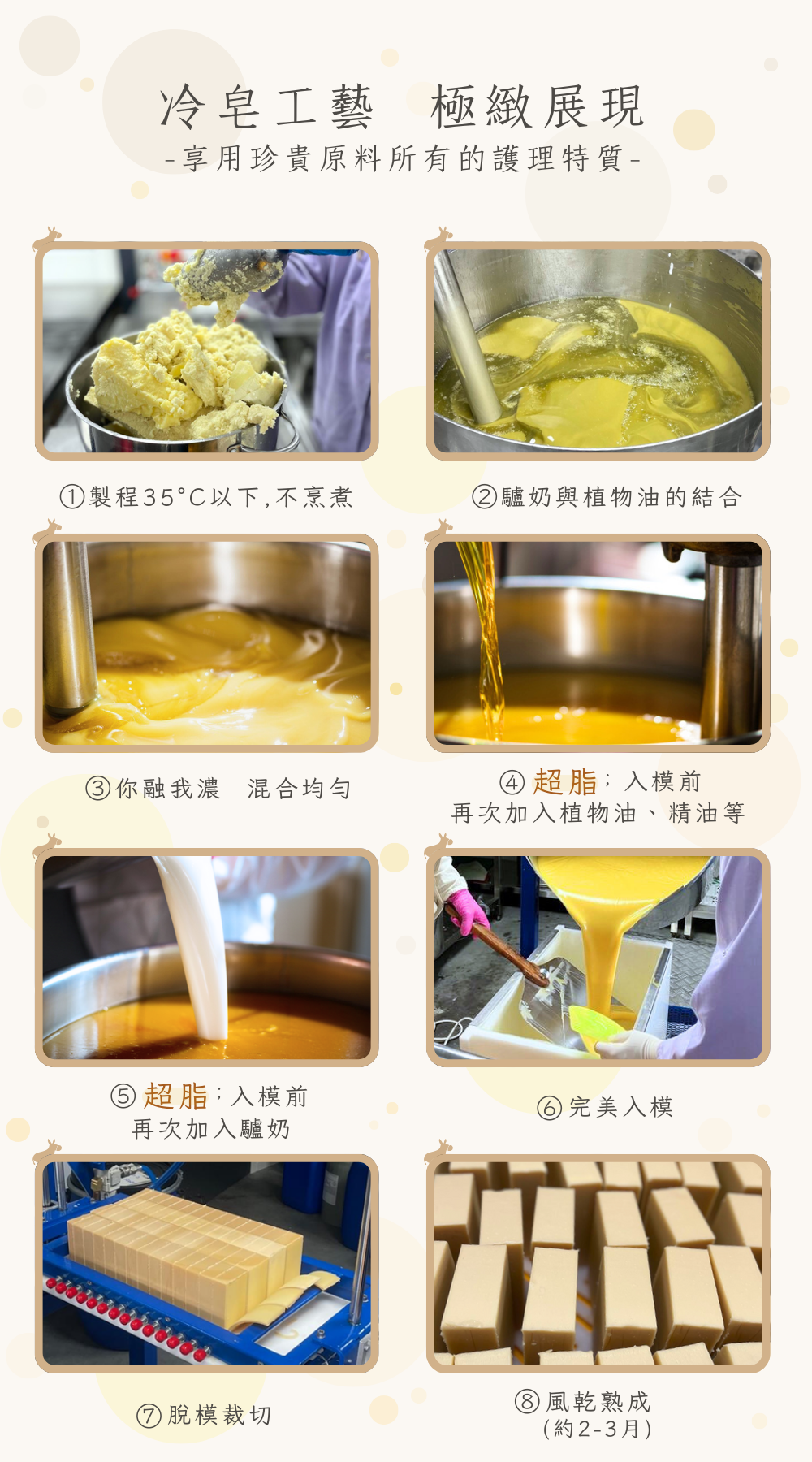 冷皂工藝　極緻展現
-享用珍貴原料所有的護理特質-

①製程35°C以下,不烹煮

②驢奶與植物油的結合

③你融我濃　混合均勻

④超脂：入模前
再次加入植物油、精油等

⑤超脂：入模前
再次加入驢奶

⑥完美入模

⑦脫模裁切

⑧風乾熟成
(約2-3月)