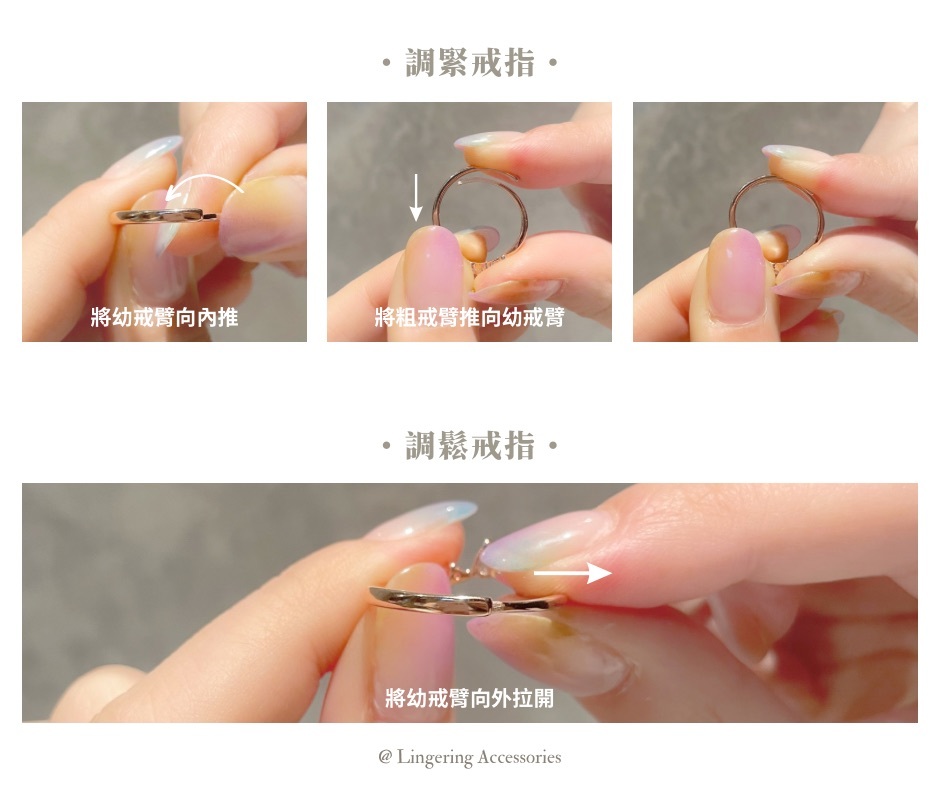 · 調緊戒指 ·

將幼戒臂向內推

將粗戒臂推向幼戒臂

· 調鬆戒指 ·

將幼戒臂向外拉開

@ Lingering Accessories