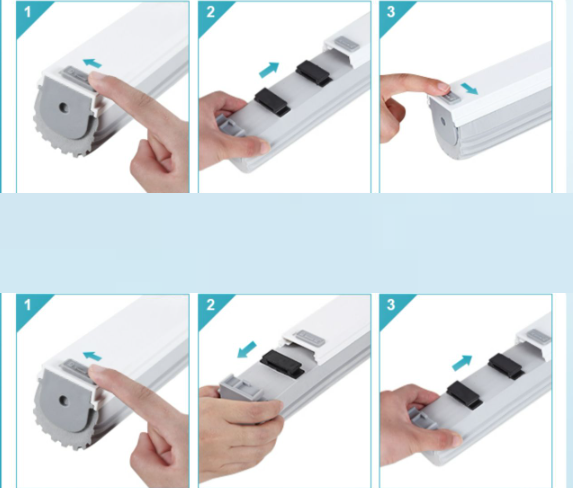 1

2

3

1

2

3