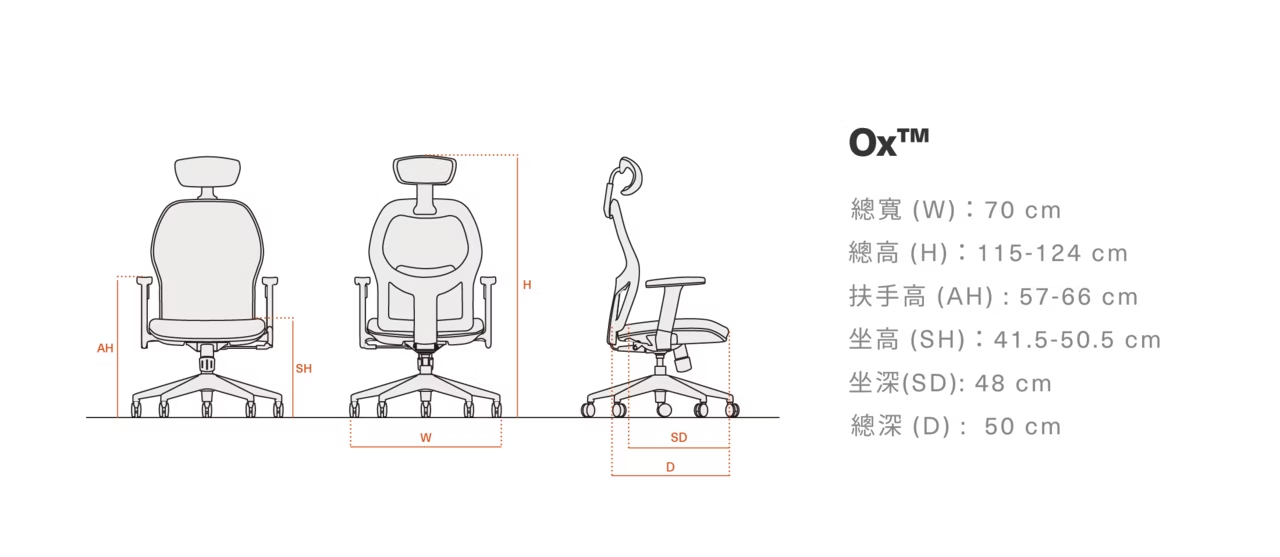 AH

SH

W

H

SD

D

Ox™

總寬 (W)：70 cm

總高 (H)：115-124 cm

扶手高 (AH) : 57-66 cm

坐高 (SH)：41.5-50.5 cm

坐深(SD): 48 cm

總深 (D) : 50 cm