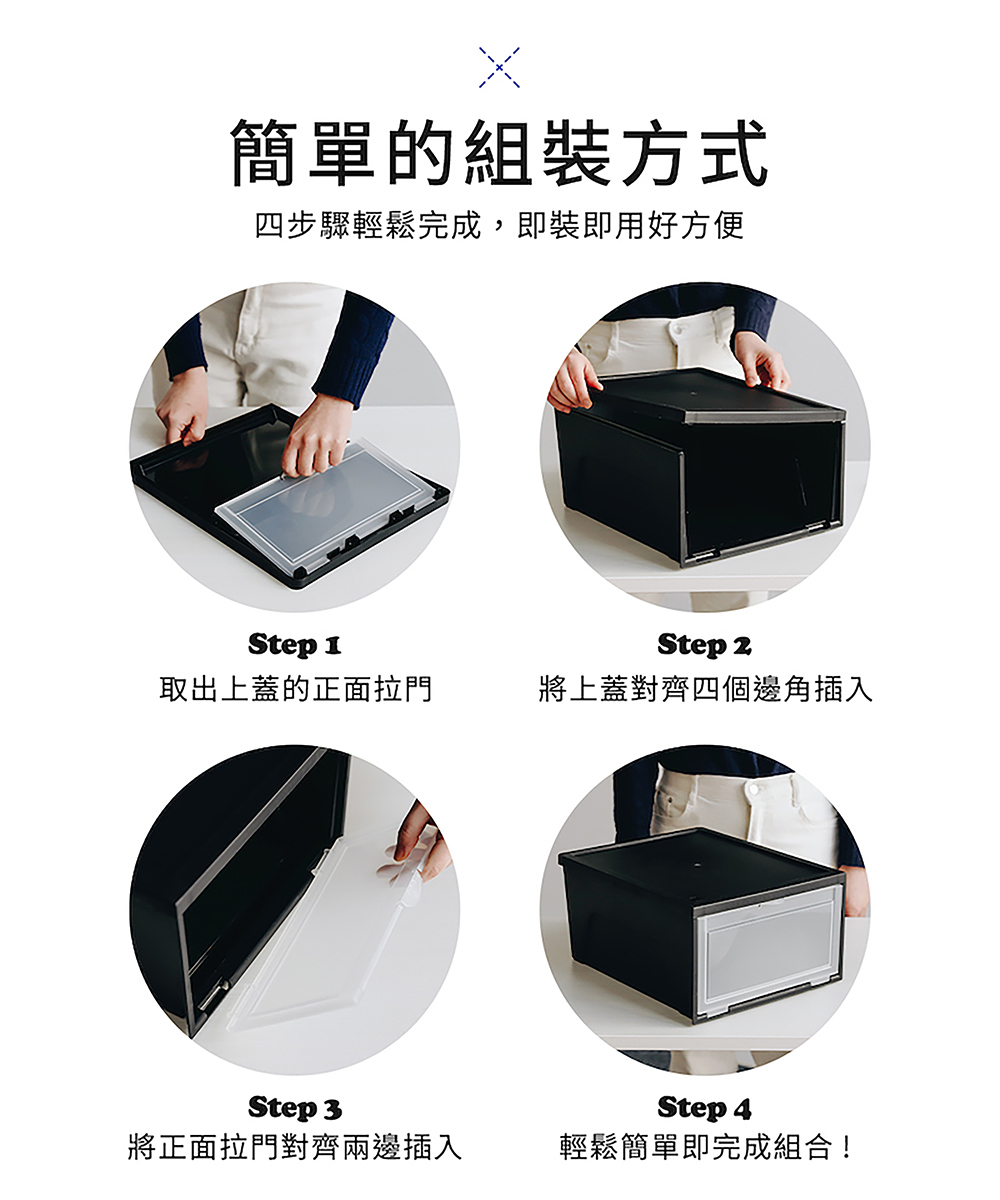 簡單的組裝方式

四步驟輕鬆完成，即裝即用好方便

Step 1
取出上蓋的正面拉門

Step 2
將上蓋對齊四個邊角插入

Step 3
將正面拉門對齊兩邊插入

Step 4
輕鬆簡單即完成組合！