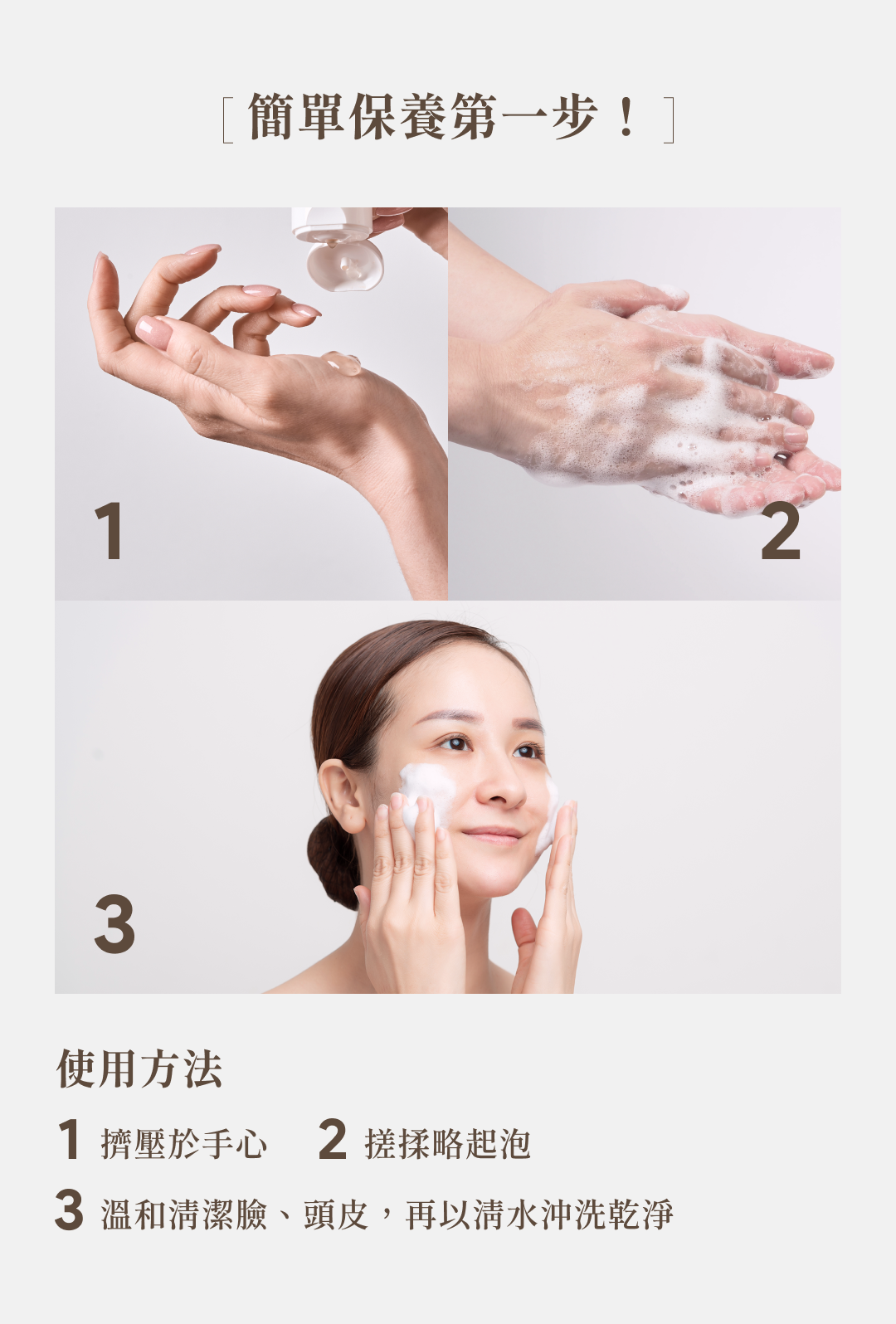 [ 簡單保養第一步！ ]

1

2

3

使用方法

1 擠壓於手心　2 搓揉略起泡

3 溫和清潔臉、頭皮，再以清水沖洗乾淨