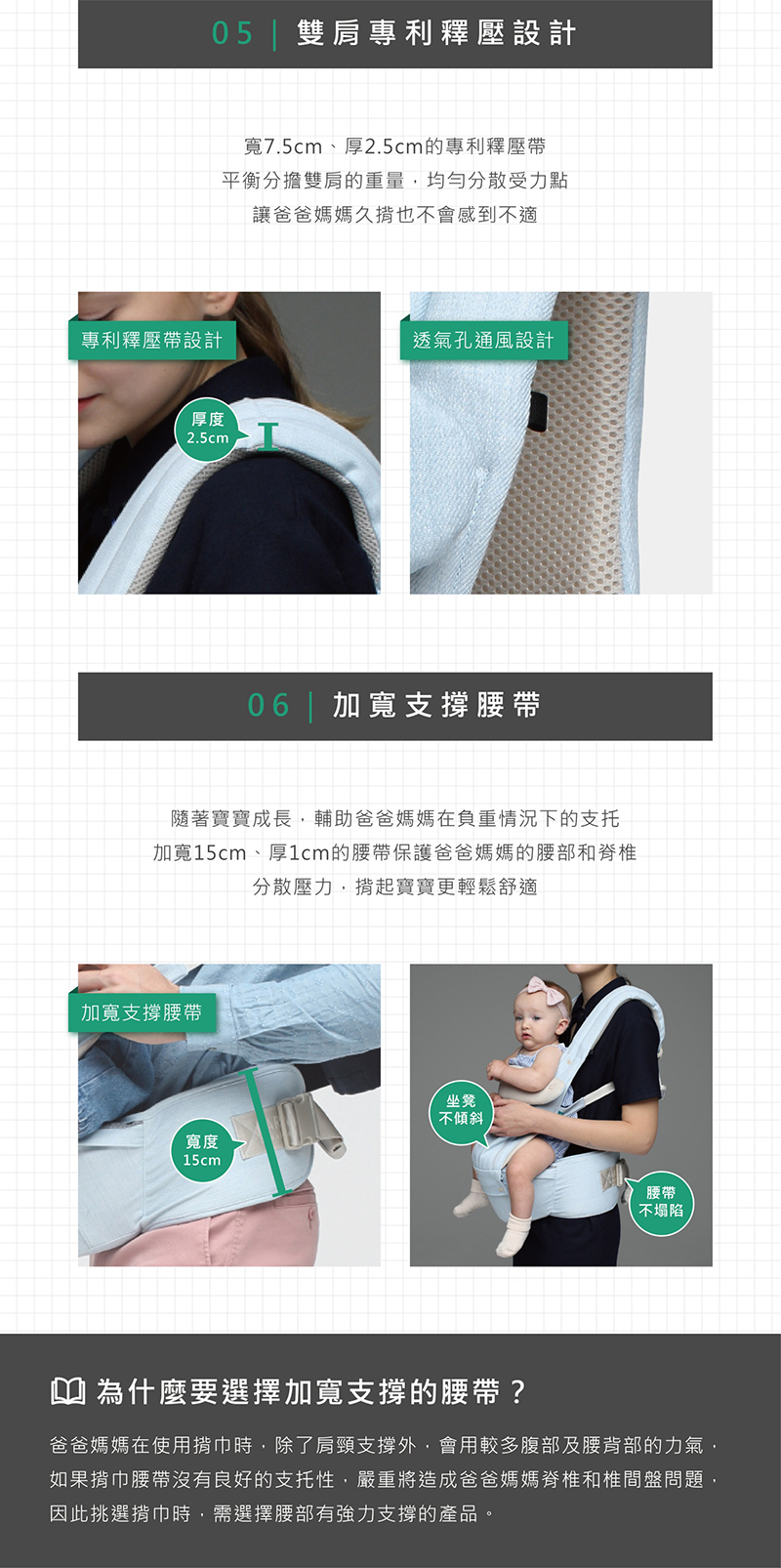 05 | 雙肩專利釋壓設計

寬7.5cm、厚2.5cm的專利釋壓帶
平衡分擔雙肩的重量，均勻分散受力點
讓爸爸媽媽久揹也不會感到不適

專利釋壓帶設計

厚度
2.5cm

透氣孔通風設計

06 | 加寬支撐腰帶

隨著寶寶成長，輔助爸爸媽媽在負重情況下的支托
加寬15cm、厚1cm的腰帶保護爸爸媽媽的腰部和脊椎
分散壓力，揹起寶寶更輕鬆舒適

加寬支撐腰帶

寬度
15cm

坐凳
不傾斜

腰帶
不塌陷

為什麼要選擇加寬支撐的腰帶？

爸爸媽媽在使用揹巾時，除了肩頸支撐外，會用較多腹部及腰背部的力氣，如果揹巾腰帶沒有良好的支托性，嚴重將造成爸爸媽媽脊椎和椎間盤問題，因此挑選揹巾時，需選擇腰部有強力支撐的產品。