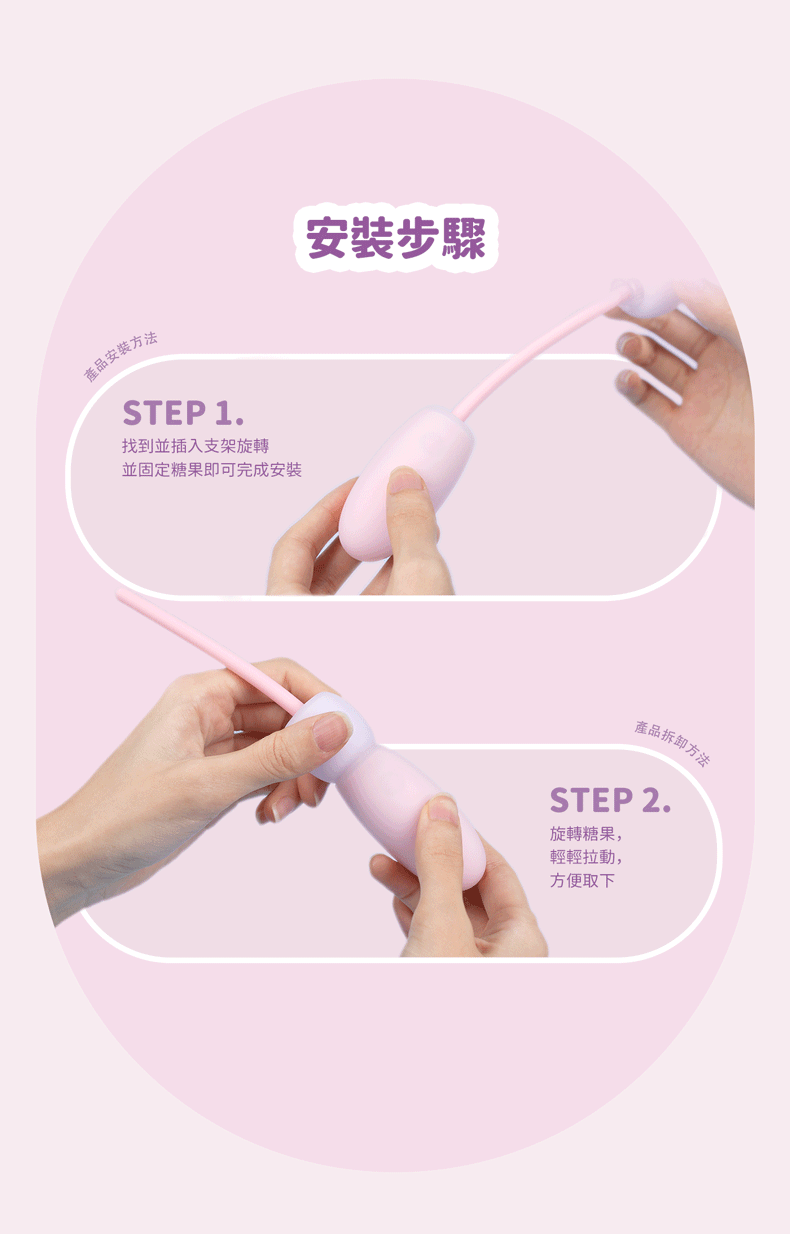 安裝步驟

產品安裝方法

STEP 1.

找到並插入支架旋轉
並固定糖果即可完成安裝

產品拆卸方法

STEP 2.

旋轉糖果，
輕輕拉動，
方便取下