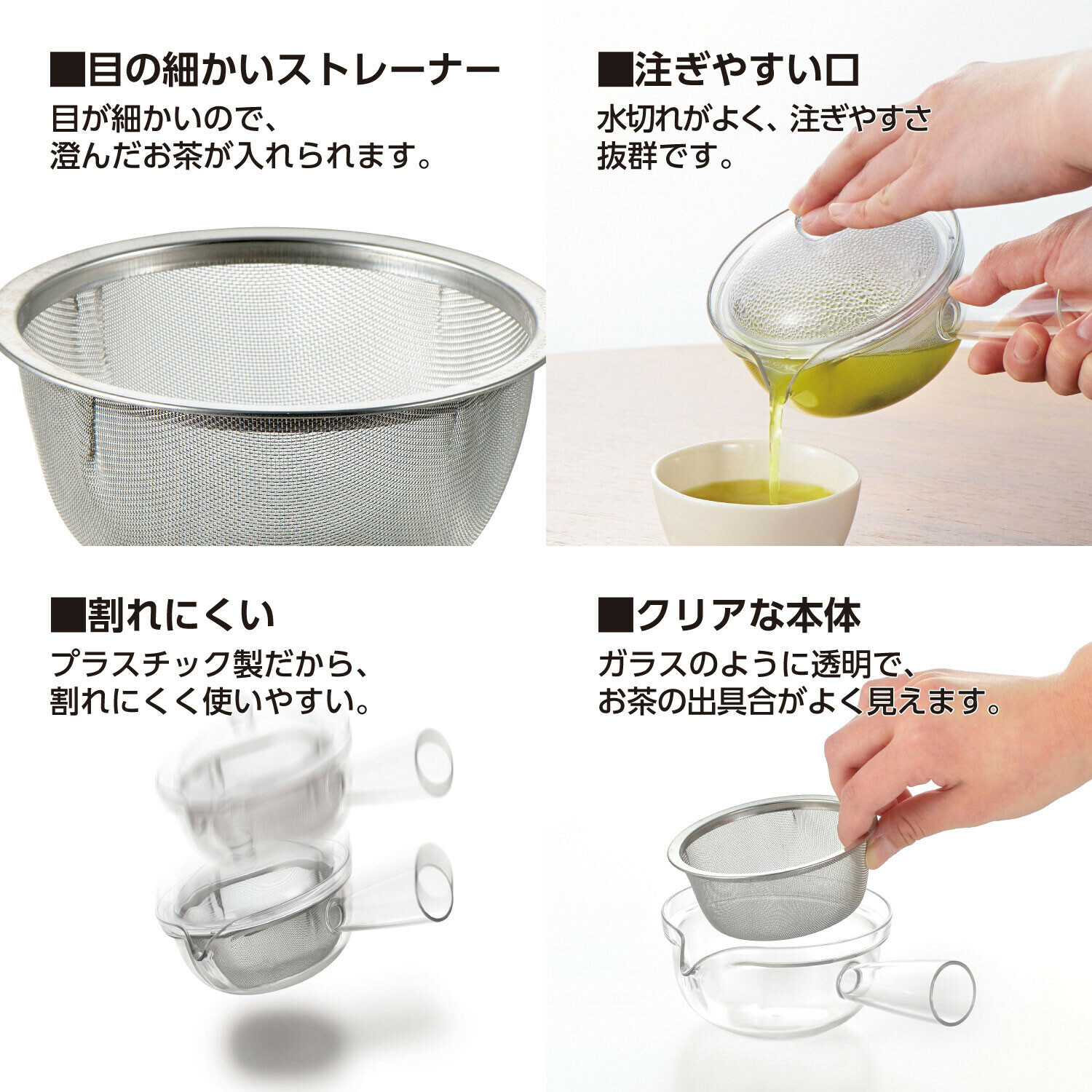 ■目の細かいストレーナー
目が細かいので、澄んだお茶が入れられます。

■注ぎやすい口
水切れがよく、注ぎやすさ抜群です。

■割れにくい
プラスチック製だから、割れにくく使いやすい。

■クリアな本体
ガラスのように透明で、お茶の出具合がよく見えます。