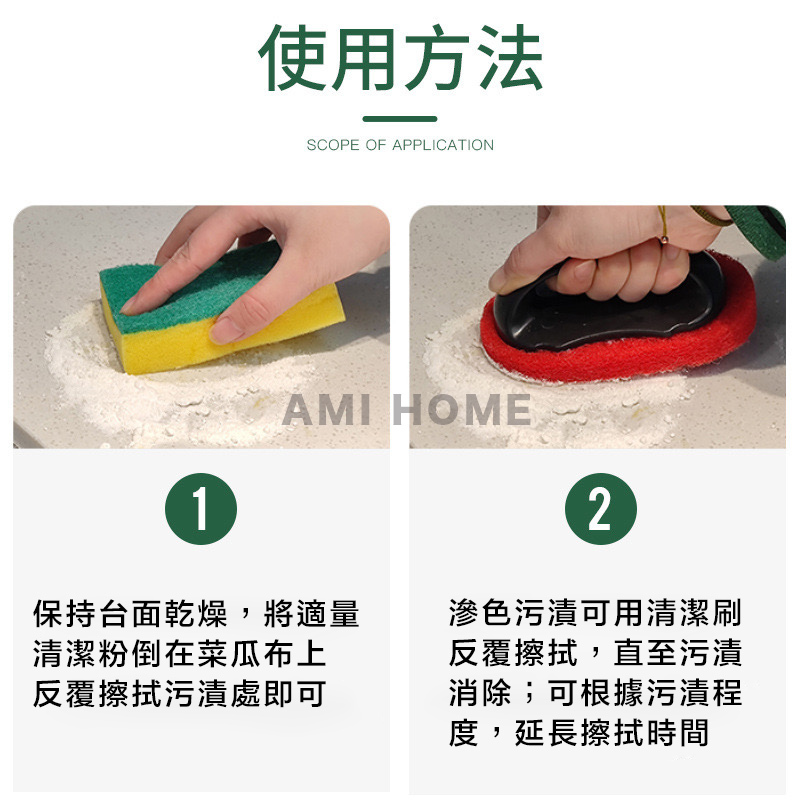 使用方法

SCOPE OF APPLICATION

AMI HOME

1

保持台面乾燥，將適量清潔粉倒在菜瓜布上反覆擦拭污漬處即可

2

滲色污漬可用清潔刷反覆擦拭，直至污漬消除；可根據污漬程度，延長擦拭時間