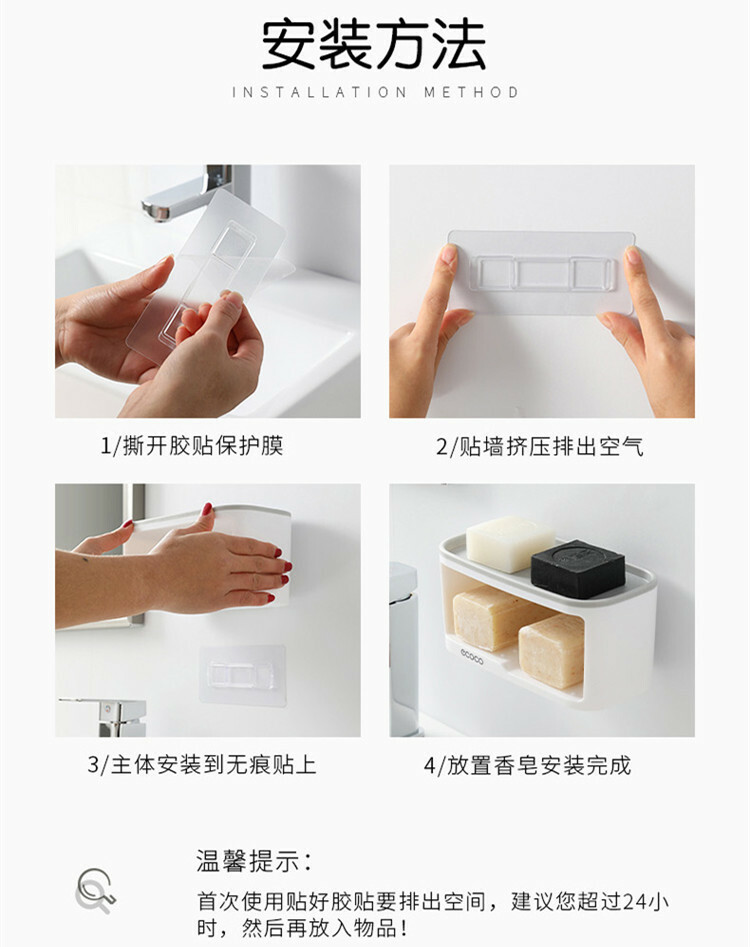 安装方法

INSTALLATION METHOD

1/撕开胶贴保护膜

2/贴墙挤压排出空气

3/主体安装到无痕贴上

ecoco

4/放置香皂安装完成

温馨提示：

首次使用贴好胶贴要排出空间，建议您超过24小时，然后再放入物品！