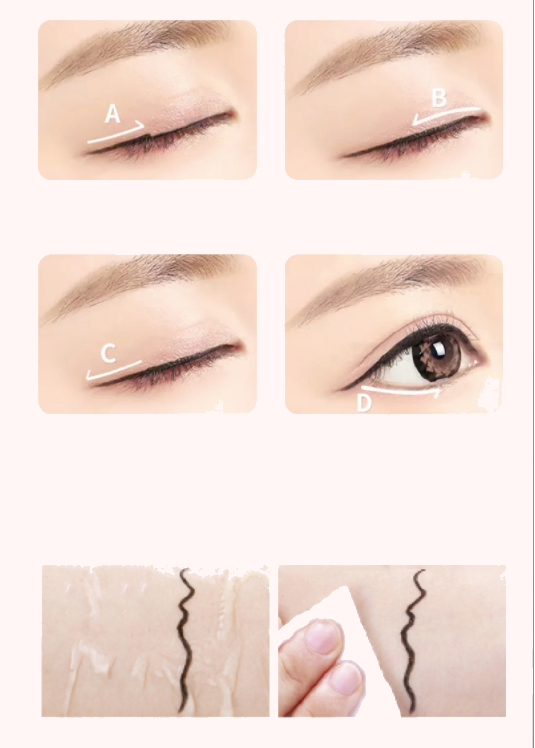 A

B

C

D