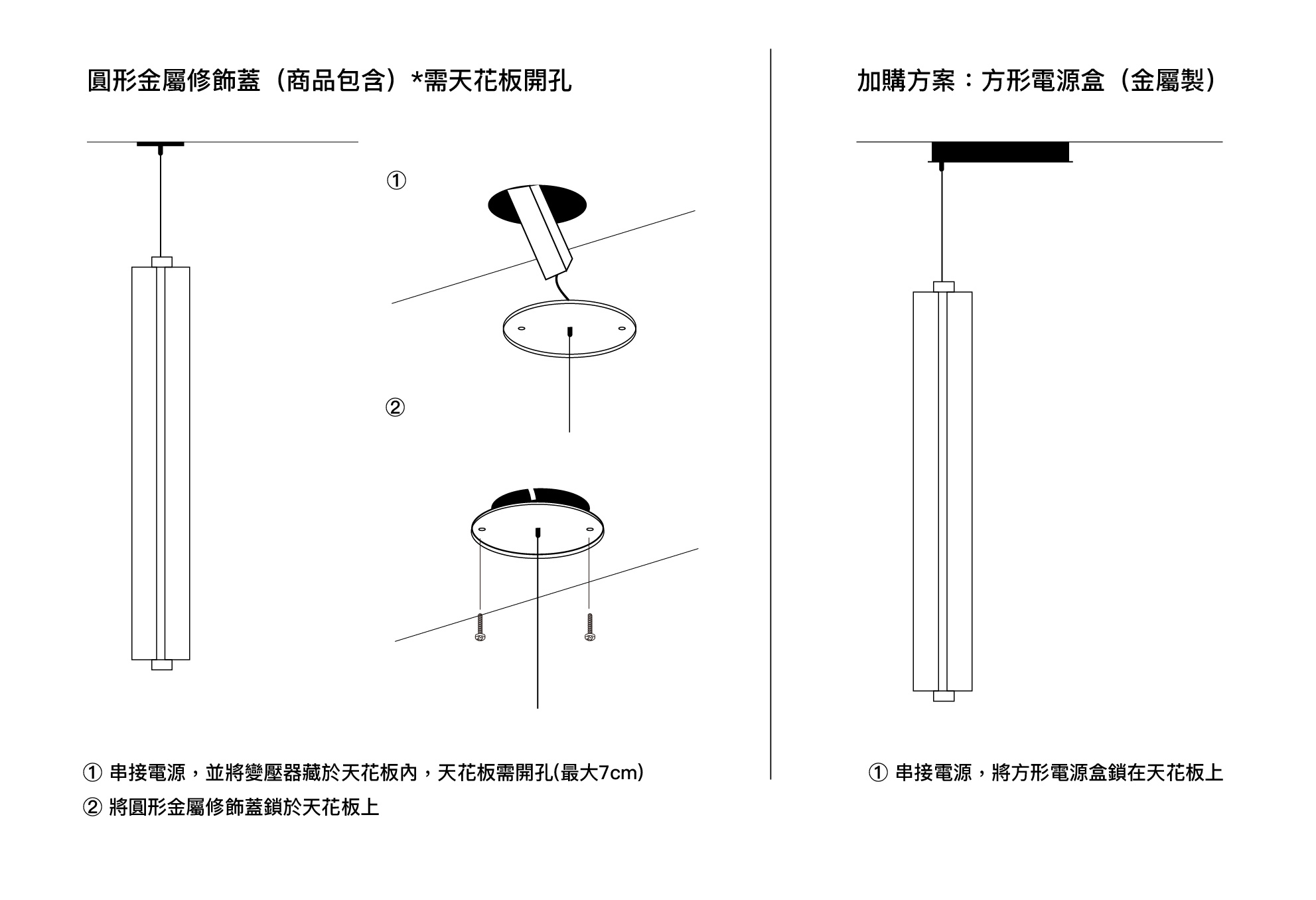 圓形金屬修飾蓋（商品包含）*需天花板開孔

①

②

① 串接電源，並將變壓器藏於天花板內，天花板需開孔(最大7cm)

② 將圓形金屬修飾蓋鎖於天花板上

加購方案：方形電源盒（金屬製）

① 串接電源，將方形電源盒鎖在天花板上