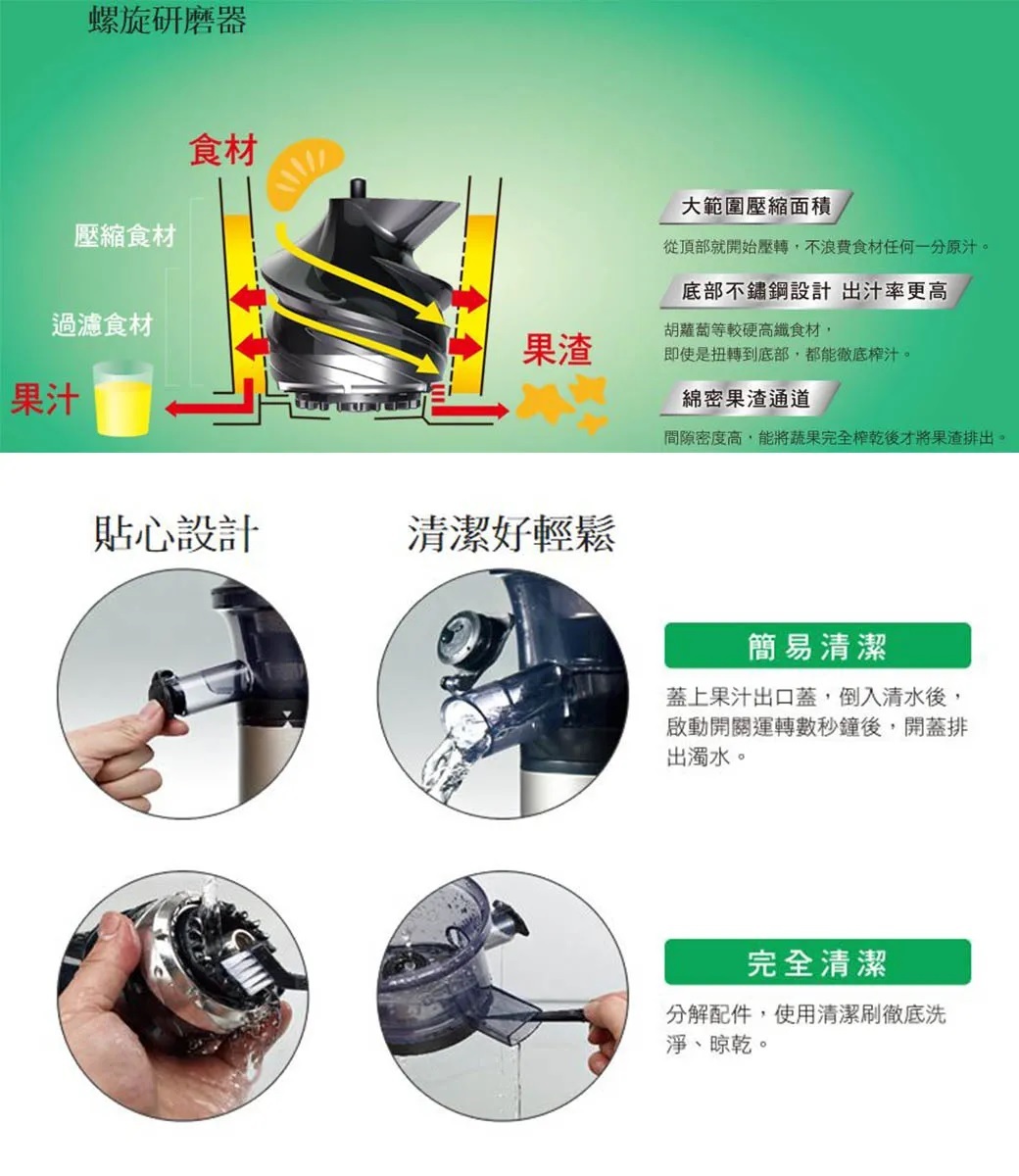 螺旋研磨器

食材

壓縮食材

過濾食材

果汁

果渣

大範圍壓縮面積

從頂部就開始壓轉，不浪費食材任何一分原汁。

底部不鏽鋼設計 出汁率更高

胡蘿蔔等較硬高纖食材，即使是扭轉到底部，都能徹底榨汁。

綿密果渣通道

間隙密度高，能將蔬果完全榨乾後才將果渣排出。

貼心設計

清潔好輕鬆

簡易清潔

蓋上果汁出口蓋，倒入清水後，啟動開關運轉數秒鐘後，開蓋排出濁水。

完全清潔

分解配件，使用清潔刷徹底洗淨、晾乾。