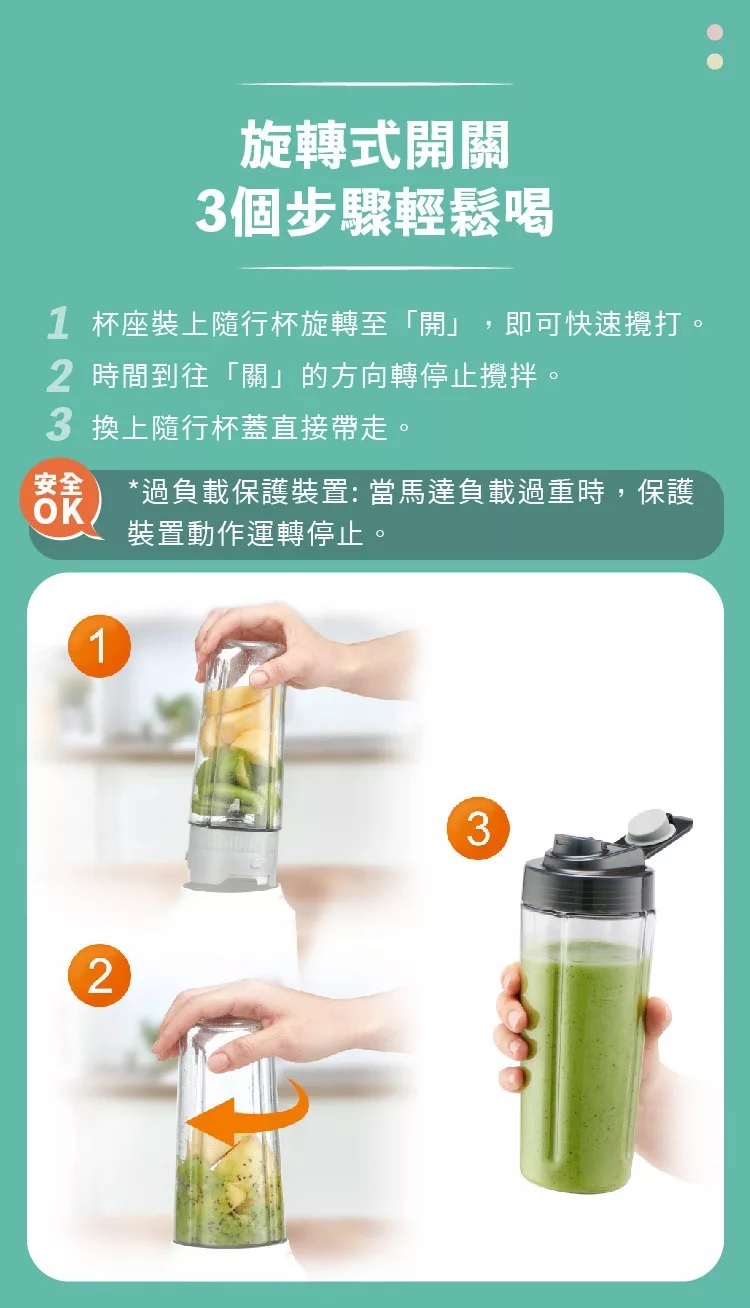 旋轉式開關
3個步驟輕鬆喝

1 杯座裝上隨行杯旋轉至「開」，即可快速攪打。
2 時間到往「關」的方向轉停止攪拌。
3 換上隨行杯蓋直接帶走。

安全 OK
*過負載保護裝置: 當馬達負載過重時，保護裝置動作運轉停止。

1

2

3