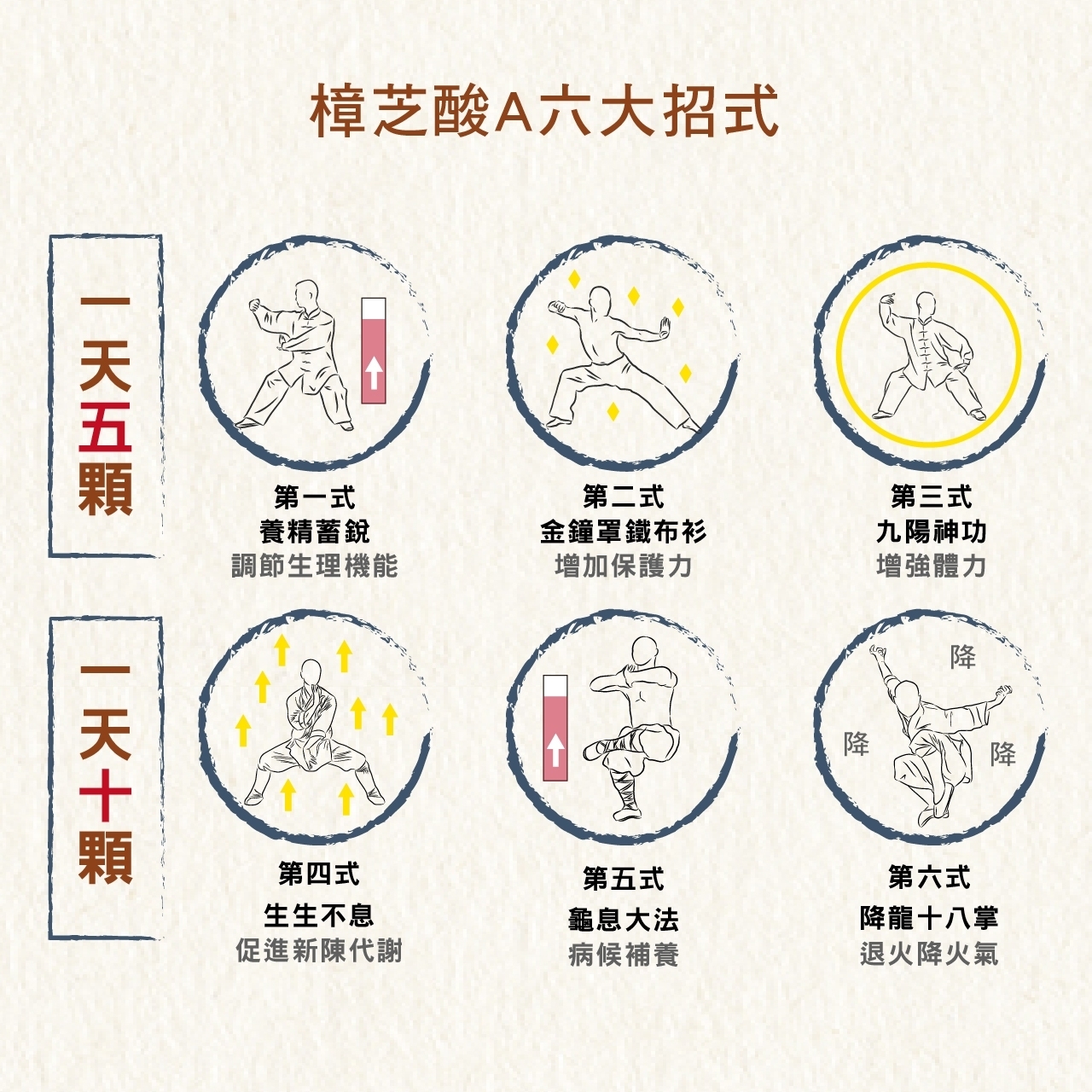 樟芝酸A六大招式

一天五顆

第一式
養精蓄銳
調節生理機能

第二式
金鐘罩鐵布衫
增加保護力

第三式
九陽神功
增強體力

一天十顆

第四式
生生不息
促進新陳代謝

第五式
龜息大法
病候補養

降
降
降

第六式
降龍十八掌
退火降火氣