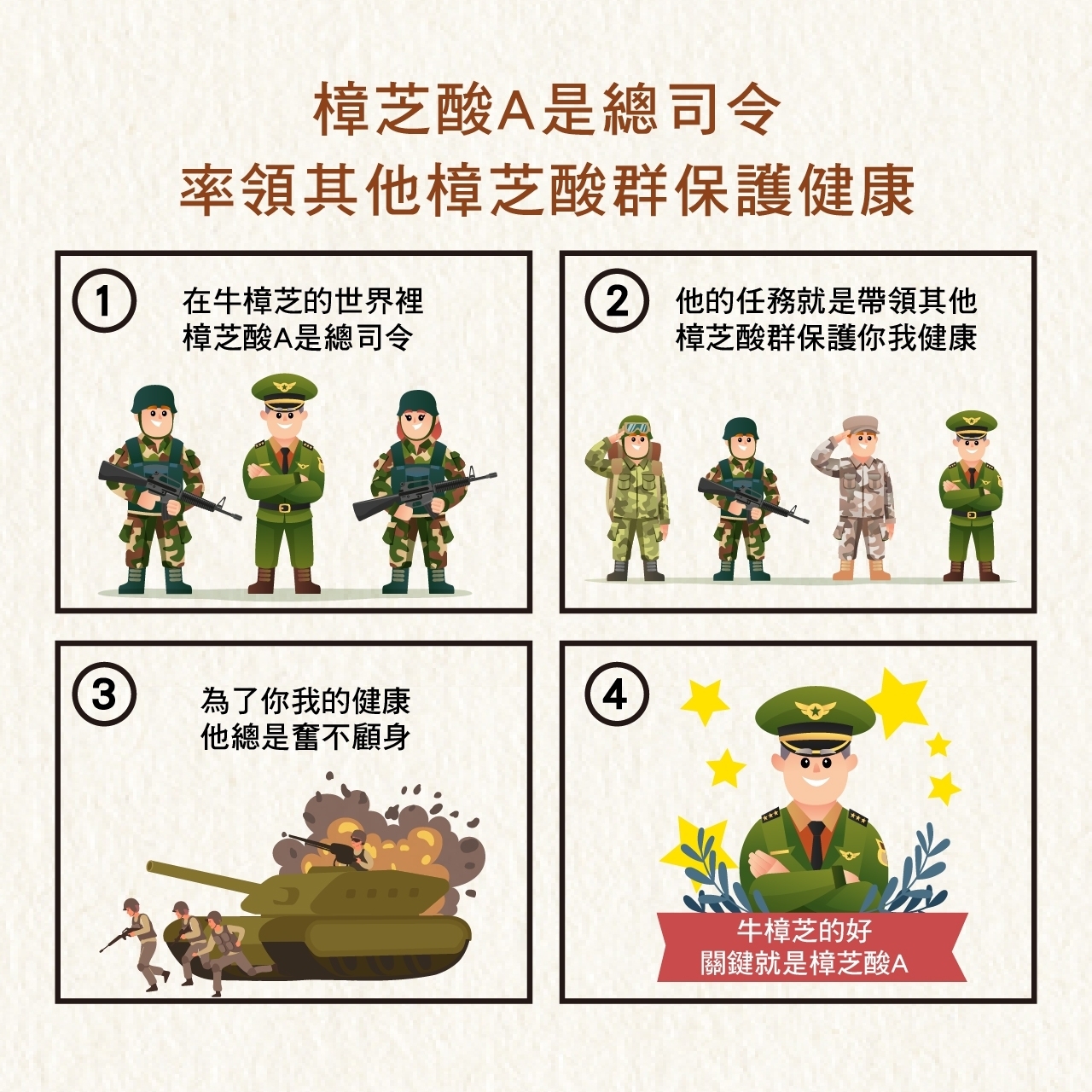 樟芝酸A是總司令
率領其他樟芝酸群保護健康

1
在牛樟芝的世界裡
樟芝酸A是總司令

2
他的任務就是帶領其他
樟芝酸群保護你我健康

3
為了你我的健康
他總是奮不顧身

4
牛樟芝的好
關鍵就是樟芝酸A