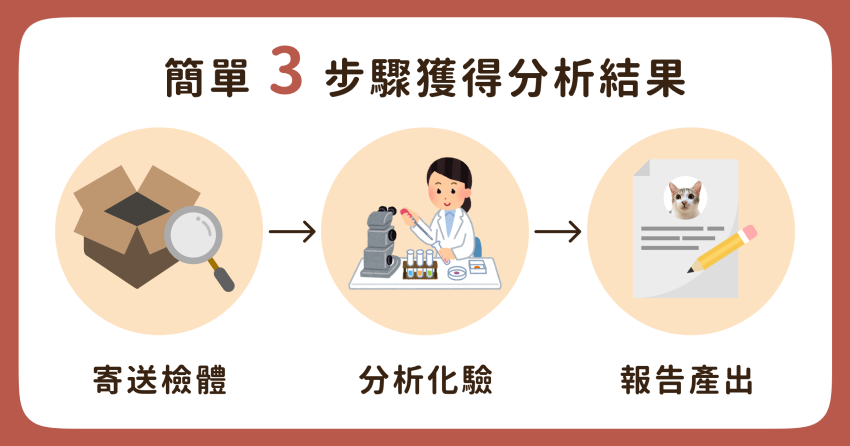 簡單 3 步驟獲得分析結果

寄送檢體

分析化驗

報告產出