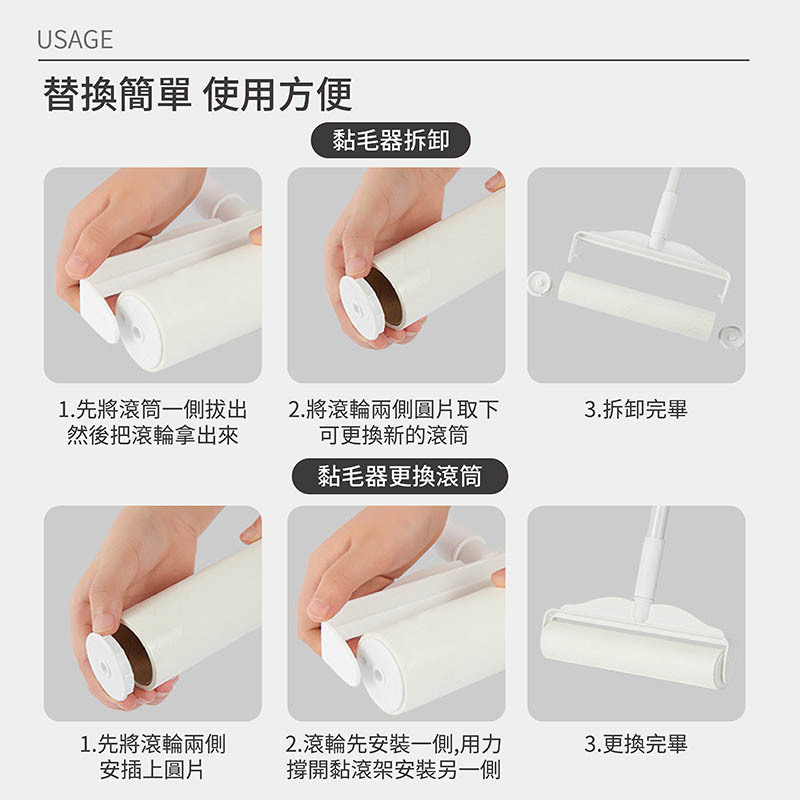 USAGE

替換簡單 使用方便

黏毛器拆卸

1.先將滾筒一側拔出
然後把滾輪拿出來

2.將滾輪兩側圓片取下
可更換新的滾筒

3.拆卸完畢

黏毛器更換滾筒

1.先將滾輪兩側
安插上圓片

2.滾輪先安裝一側,用力
撐開黏滾架安裝另一側

3.更換完畢