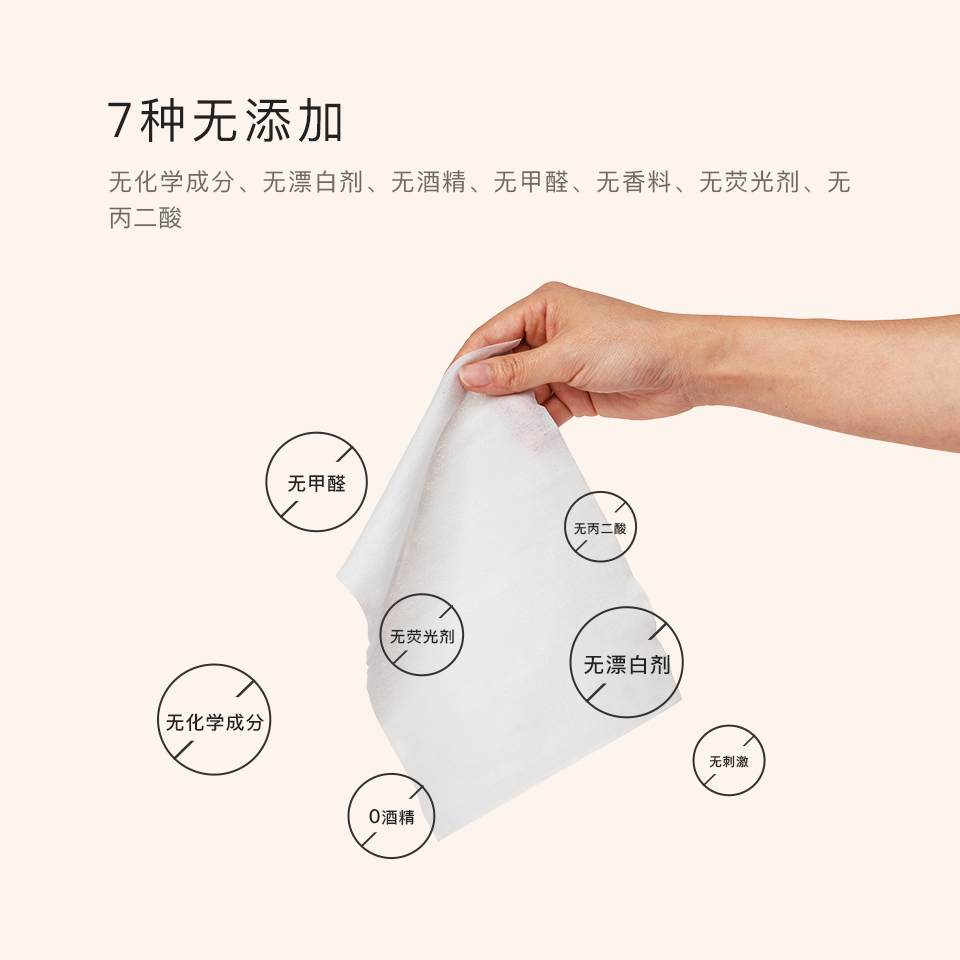 7种无添加

无化学成分、无漂白剂、无酒精、无甲醛、无香料、无荧光剂、无丙二酸

无甲醛

无丙二酸

无荧光剂

无漂白剂

无化学成分

无刺激

0酒精