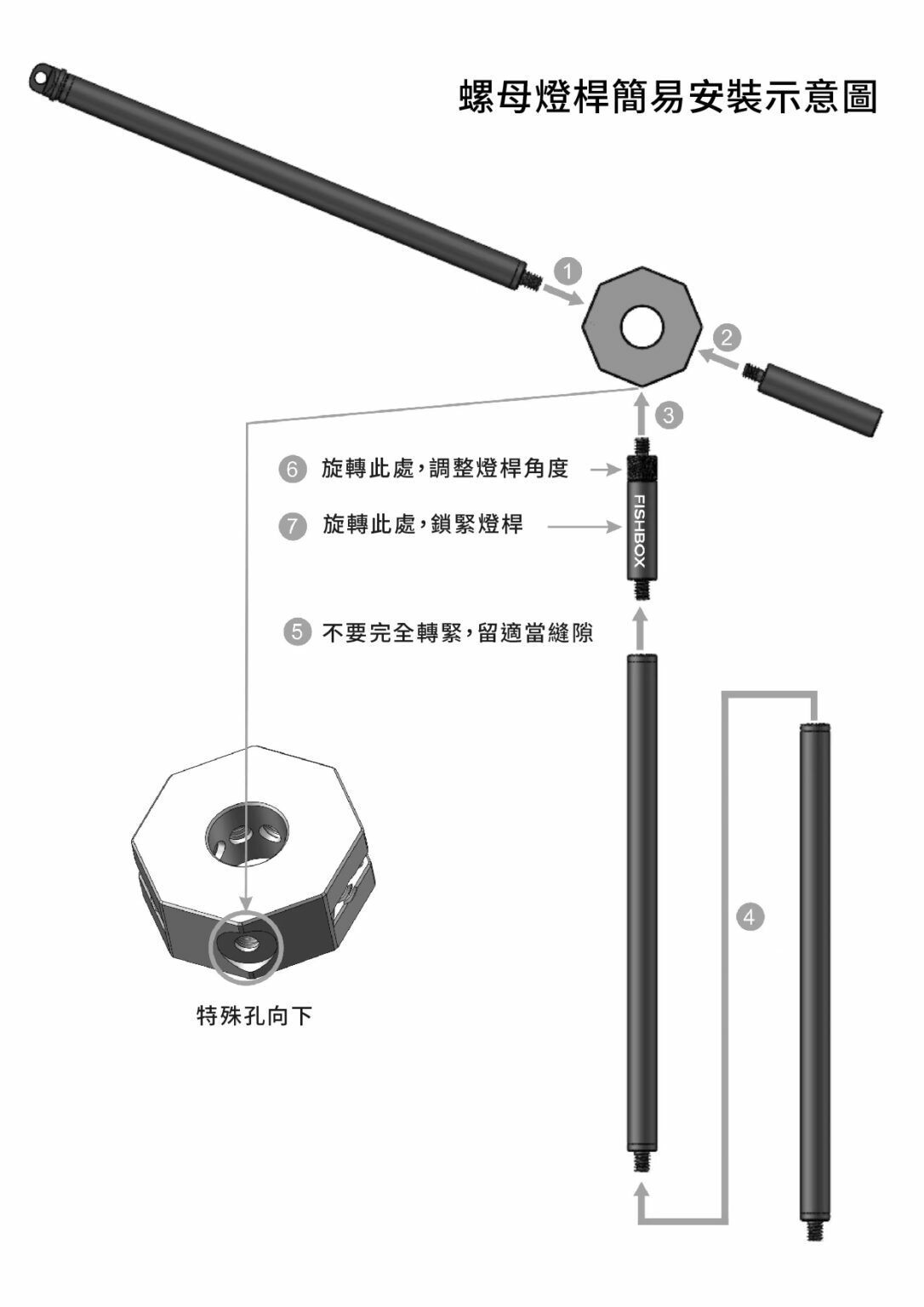 螺母燈桿簡易安裝示意圖

1

2

3

6 旋轉此處，調整燈桿角度

7 旋轉此處，鎖緊燈桿

FISHBOX

5 不要完全轉緊，留適當縫隙

4

特殊孔向下